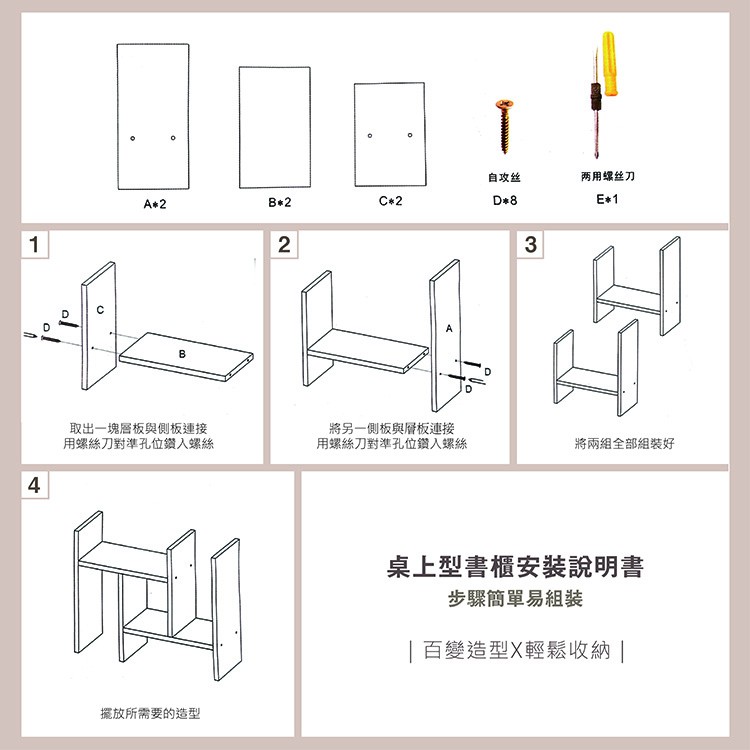 A*2

B*2

C*2

自攻丝
D*8

两用螺丝刀
E*1

1

D
D
C
B

取出一塊層板與側板連接
用螺絲刀對準孔位鑽入螺絲

2

A
D
D

將另一側板與層板連接
用螺絲刀對準孔位鑽入螺絲

3

將兩組全部組裝好

4

擺放所需要的造型

桌上型書櫃安裝說明書
步驟簡單易組裝

| 百變造型X輕鬆收納 |