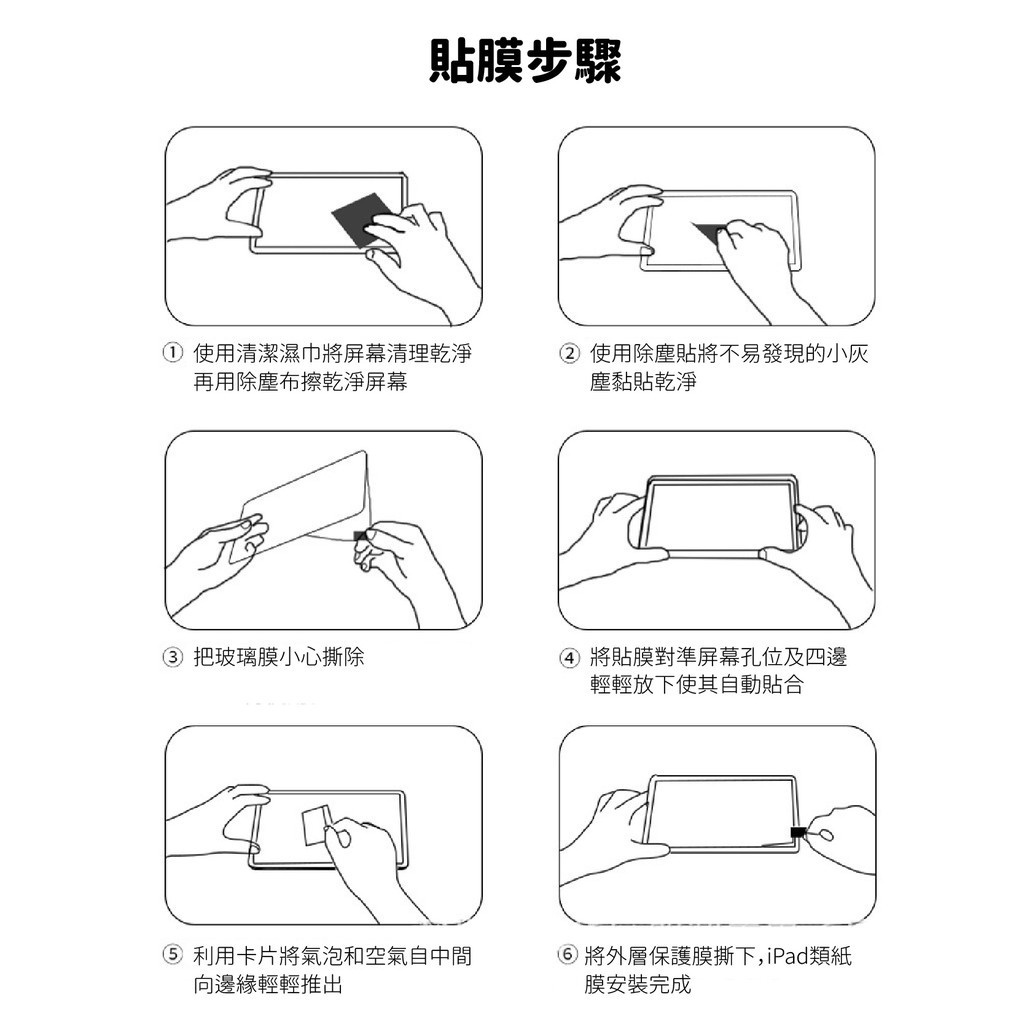 貼膜步驟

① 使用清潔濕巾將屏幕清理乾淨再用除塵布擦乾淨屏幕

② 使用除塵貼將不易發現的小灰塵黏貼乾淨

③ 把玻璃膜小心撕除

④ 將貼膜對準屏幕孔位及四邊輕輕放下使其自動貼合

⑤ 利用卡片將氣泡和空氣自中間向邊緣輕輕推出

⑥ 將外層保護膜撕下,iPad類紙膜安裝完成