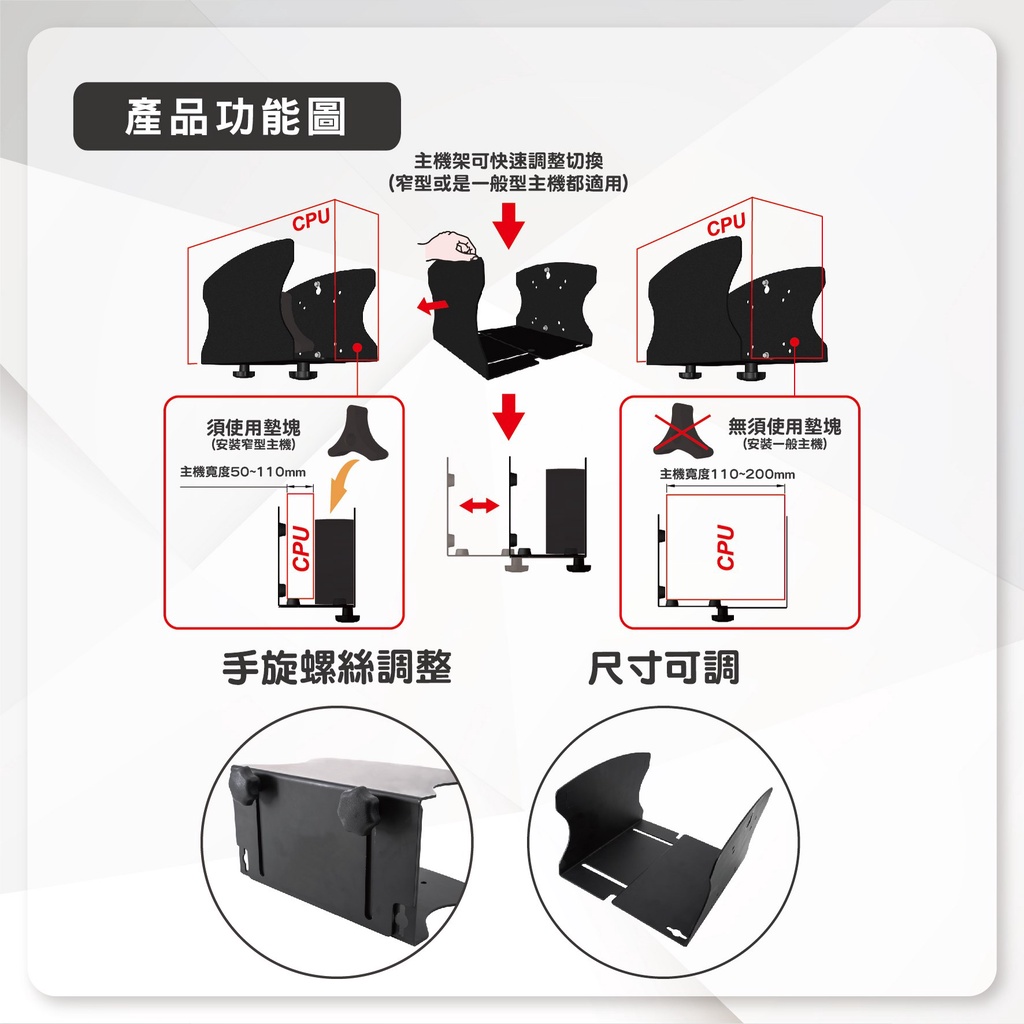 產品功能圖

主機架可快速調整切換
(窄型或是一般型主機都適用)

CPU

CPU

須使用墊塊
(安裝窄型主機)

主機寬度50~110mm

CPU

無須使用墊塊
(安裝一般主機)

主機寬度110~200mm

CPU

手旋螺絲調整

尺寸可調