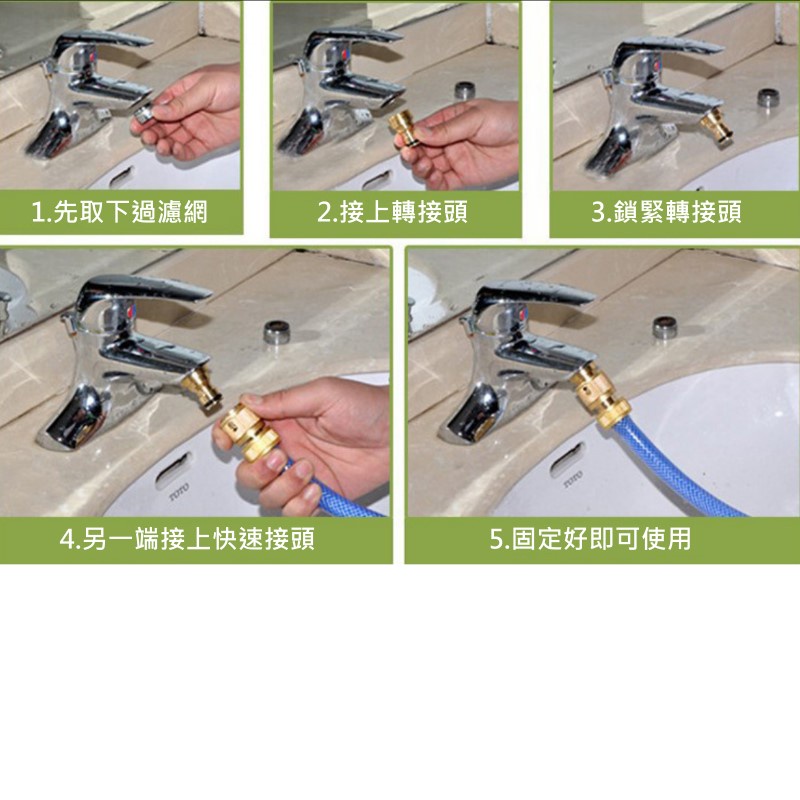 1.先取下過濾網

2.接上轉接頭

3.鎖緊轉接頭

TOTO

4.另一端接上快速接頭

TOTO

5.固定好即可使用