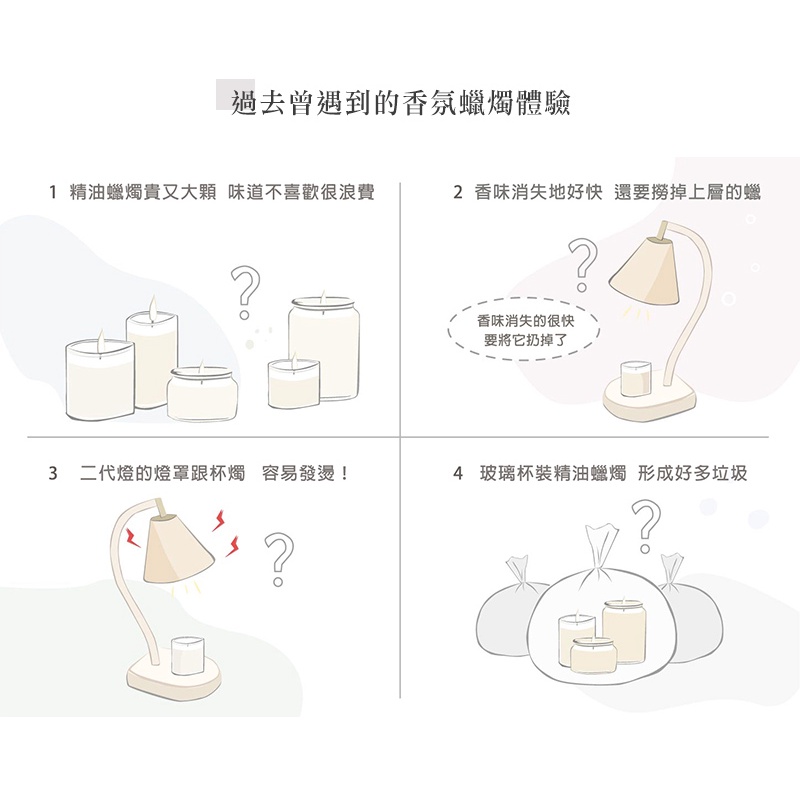 過去曾遇到的香氛蠟燭體驗

1 精油蠟燭貴又大顆 味道不喜歡很浪費

?

2 香味消失地好快 還要撈掉上層的蠟

?

香味消失的很快
要將它扔掉了

3 二代燈的燈罩跟杯燭 容易發燙！

?

4 玻璃杯裝精油蠟燭 形成好多垃圾

?