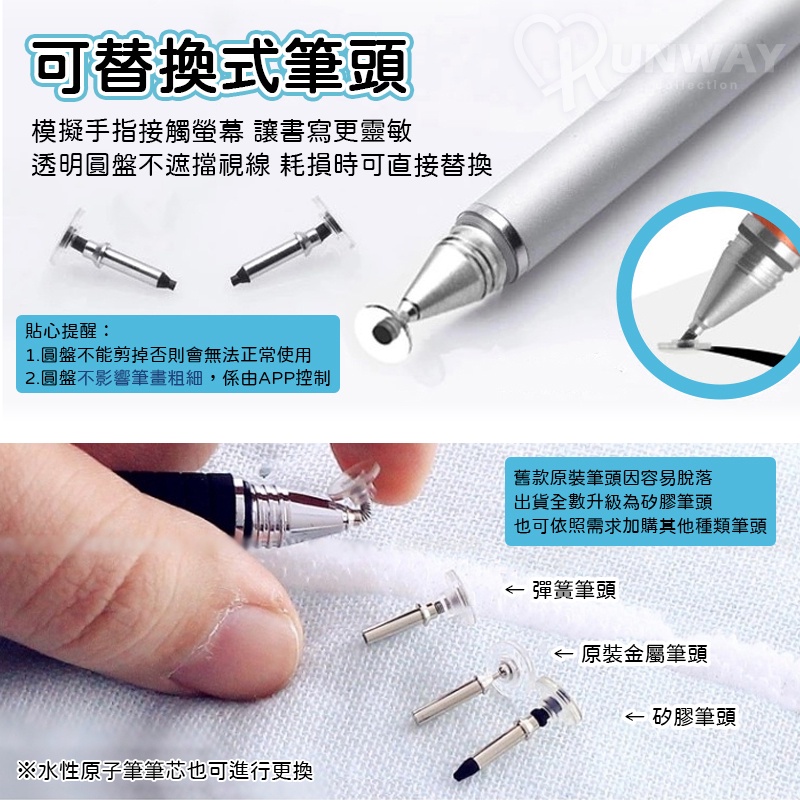 可替換式筆頭

RUNWAY collection

模擬手指接觸螢幕 讓書寫更靈敏
透明圓盤不遮擋視線 耗損時可直接替換

貼心提醒：
1.圓盤不能剪掉否則會無法正常使用
2.圓盤不影響筆畫粗細，係由APP控制

舊款原裝筆頭因容易脫落
出貨全數升級為矽膠筆頭
也可依照需求加購其他種類筆頭

← 彈簧筆頭

← 原裝金屬筆頭

← 矽膠筆頭

※水性原子筆筆芯也可進行更換