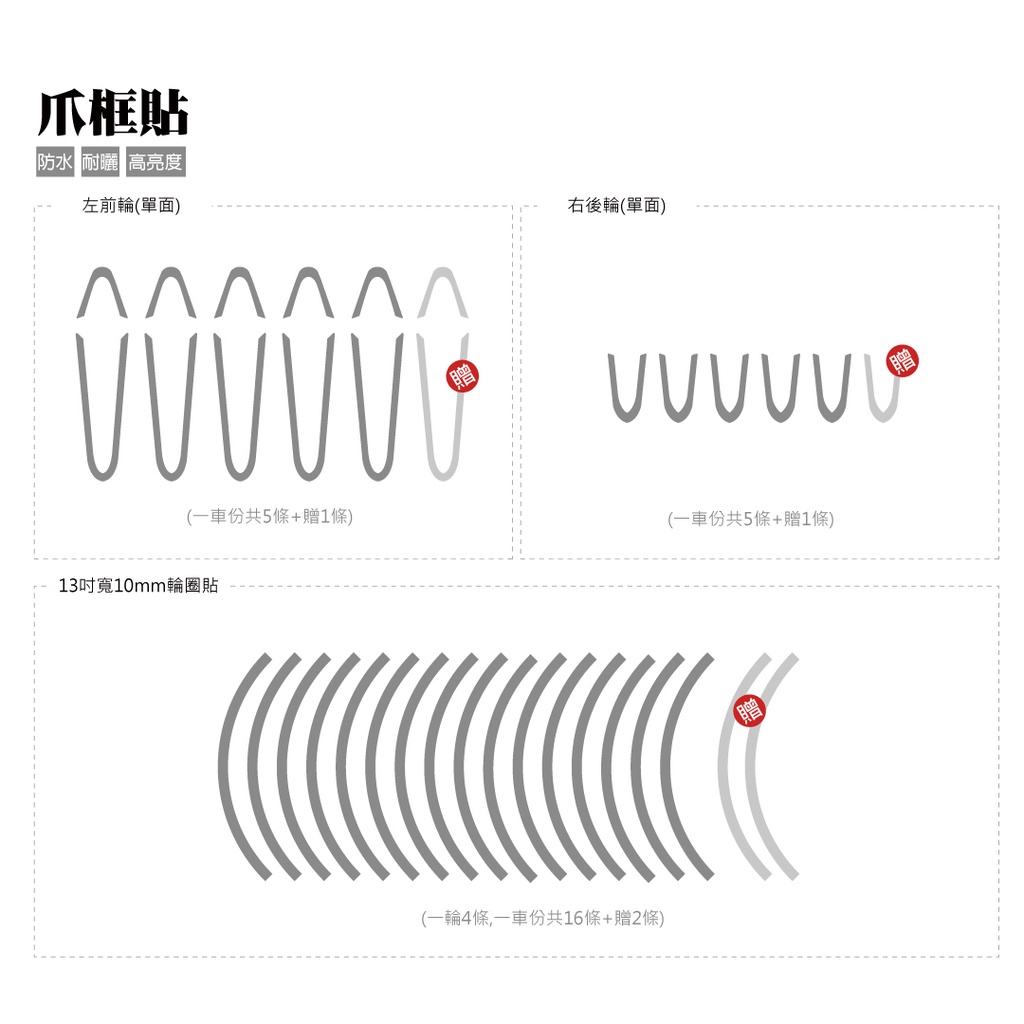 爪框貼

防水 耐曬 高亮度

左前輪(單面)

贈

(一車份共5條+贈1條)

右後輪(單面)

贈

(一車份共5條+贈1條)

13吋寬10mm輪圈貼

贈

(一輪4條,一車份共16條+贈2條)