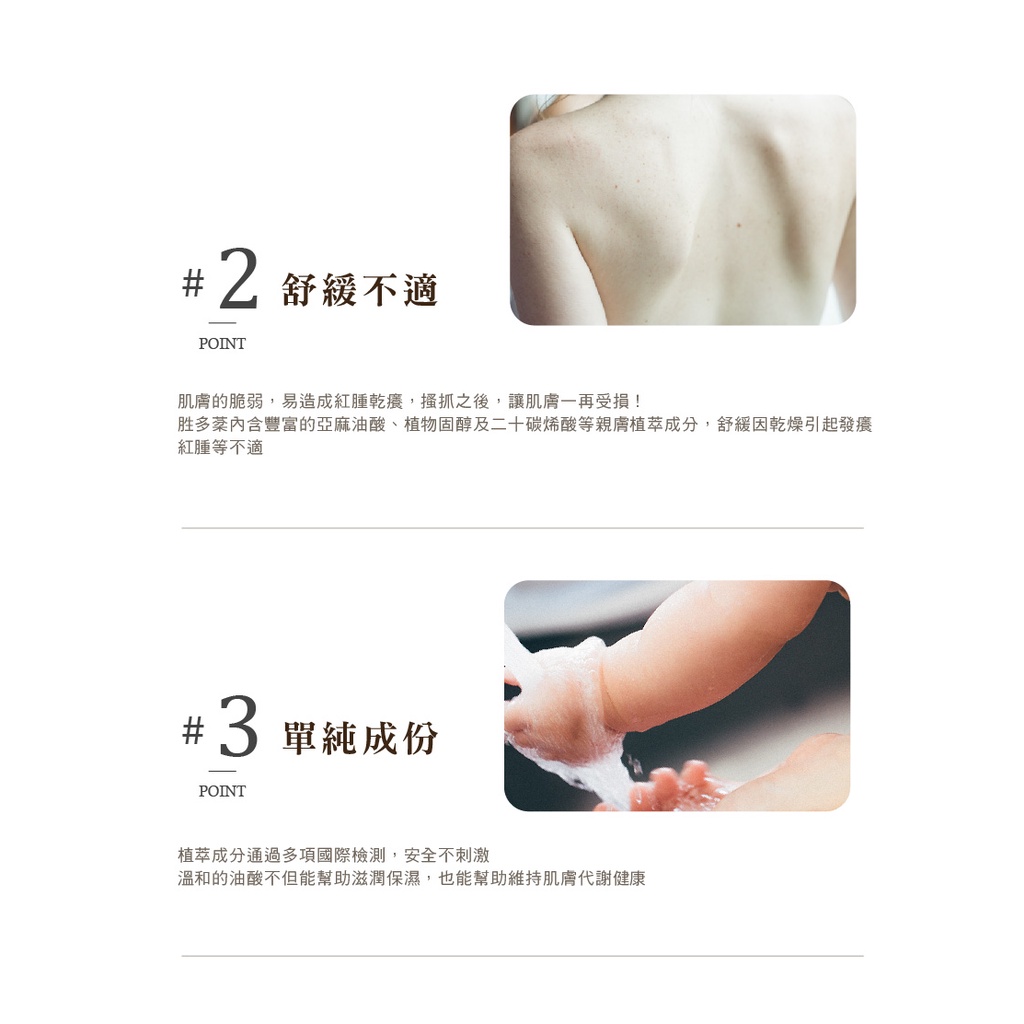 #2 舒緩不適
POINT

肌膚的脆弱，易造成紅腫乾癢，搔抓之後，讓肌膚一再受損！
胜多菜內含豐富的亞麻油酸、植物固醇及二十碳烯酸等親膚植萃成分，舒緩因乾燥引起發癢紅腫等不適

#3 單純成份
POINT

植萃成分通過多項國際檢測，安全不刺激
溫和的油酸不但能幫助滋潤保濕，也能幫助維持肌膚代謝健康