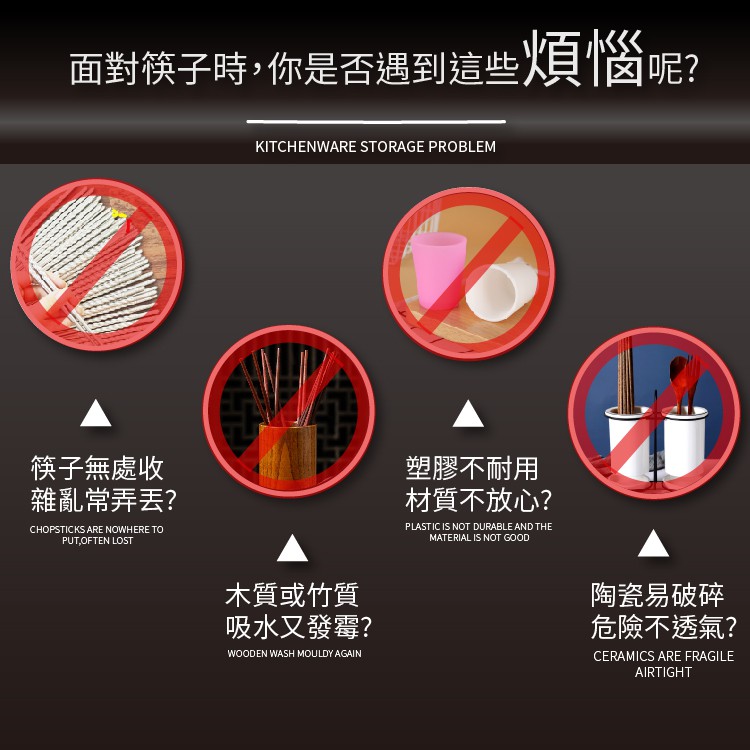 面對筷子時，你是否遇到這些煩惱呢？

KITCHENWARE STORAGE PROBLEM

筷子無處收
雜亂常弄丟？

CHOPSTICKS ARE NOWHERE TO PUT,OFTEN LOST

木質或竹質
吸水又發霉？

WOODEN WASH MOULDY AGAIN

塑膠不耐用
材質不放心？

PLASTIC IS NOT DURABLE AND THE MATERIAL IS NOT GOOD

陶瓷易破碎
危險不透氣？

CERAMICS ARE FRAGILE AIRTIGHT