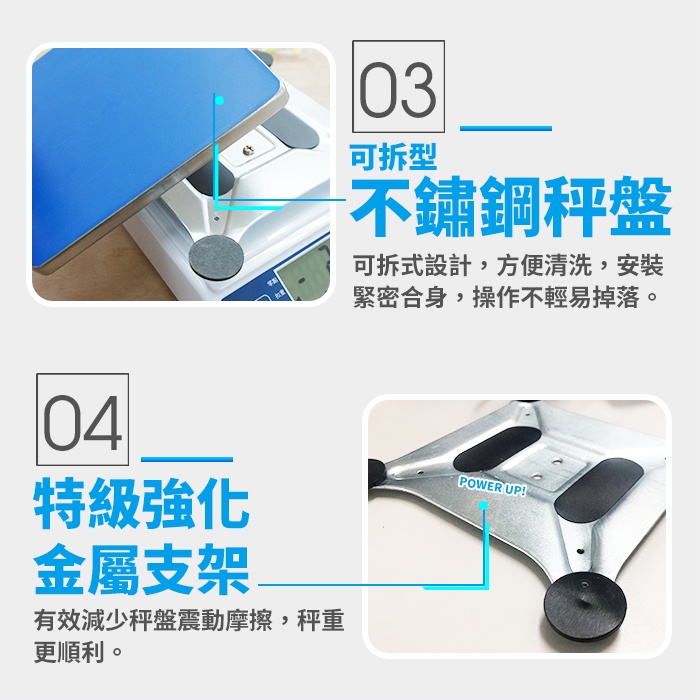 03

可拆型
不鏽鋼秤盤

可拆式設計，方便清洗，安裝緊密合身，操作不輕易掉落。

04

特級強化
金屬支架

有效減少秤盤震動摩擦，秤重更順利。

POWER UP!