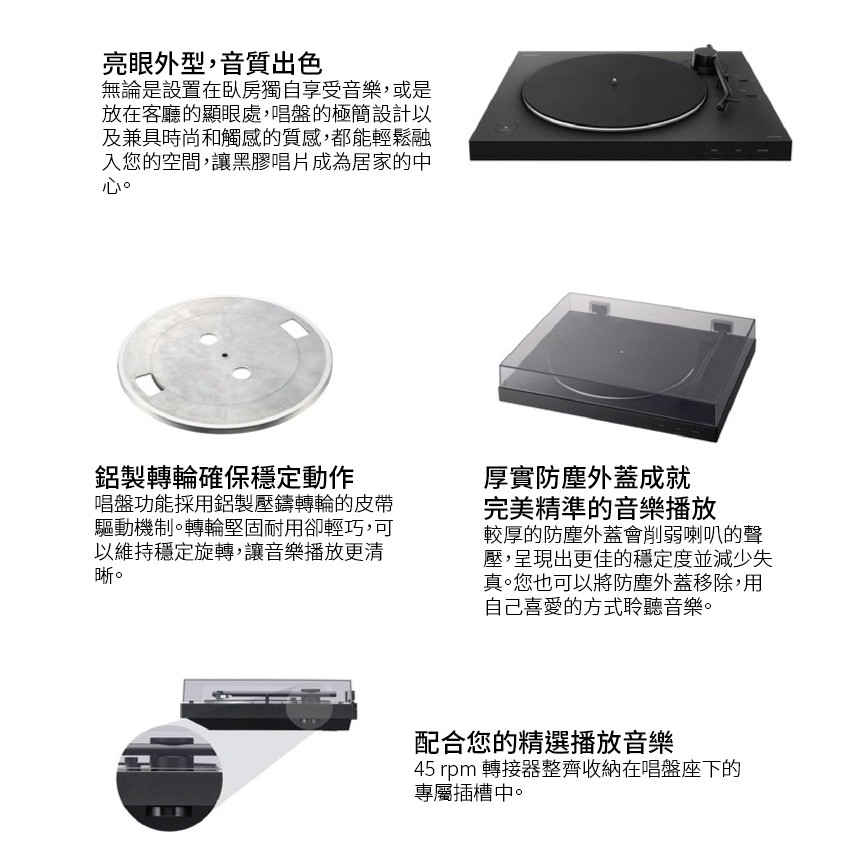 亮眼外型，音質出色
無論是設置在臥房獨自享受音樂，或是放在客廳的顯眼處，唱盤的極簡設計以及兼具時尚和觸感的質感，都能輕鬆融入您的空間，讓黑膠唱片成為居家的中心。

鋁製轉輪確保穩定動作
唱盤功能採用鋁製壓鑄轉輪的皮帶驅動機制。轉輪堅固耐用卻輕巧，可以維持穩定旋轉，讓音樂播放更清晰。

厚實防塵外蓋成就完美精準的音樂播放
較厚的防塵外蓋會削弱喇叭的聲壓，呈現出更佳的穩定度並減少失真。您也可以將防塵外蓋移除，用自己喜愛的方式聆聽音樂。

配合您的精選播放音樂
45 rpm 轉接器整齊收納在唱盤座下的專屬插槽中。