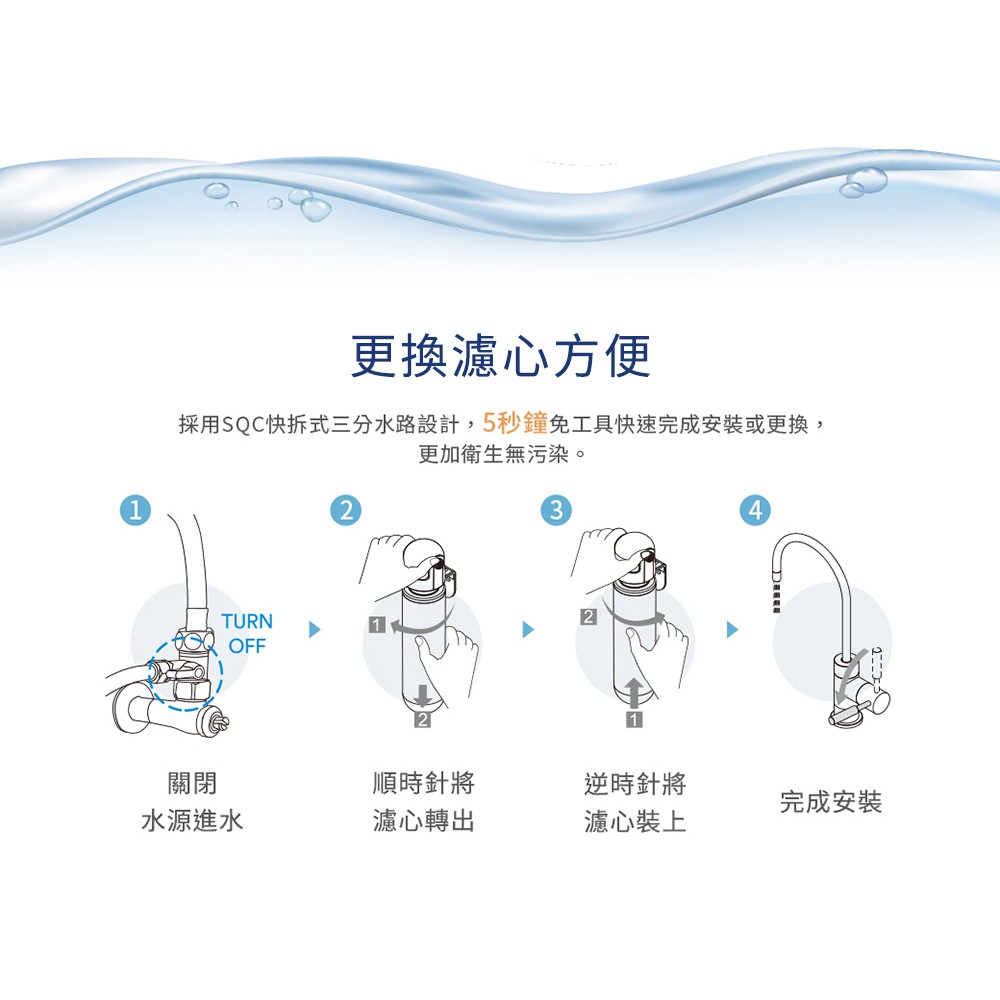 更換濾心方便

採用SQC快拆式三分水路設計，5秒鐘免工具快速完成安裝或更換，更加衛生無污染。

1

TURN OFF

關閉
水源進水

2

1

2

順時針將
濾心轉出

3

2

1

逆時針將
濾心裝上

4

完成安裝