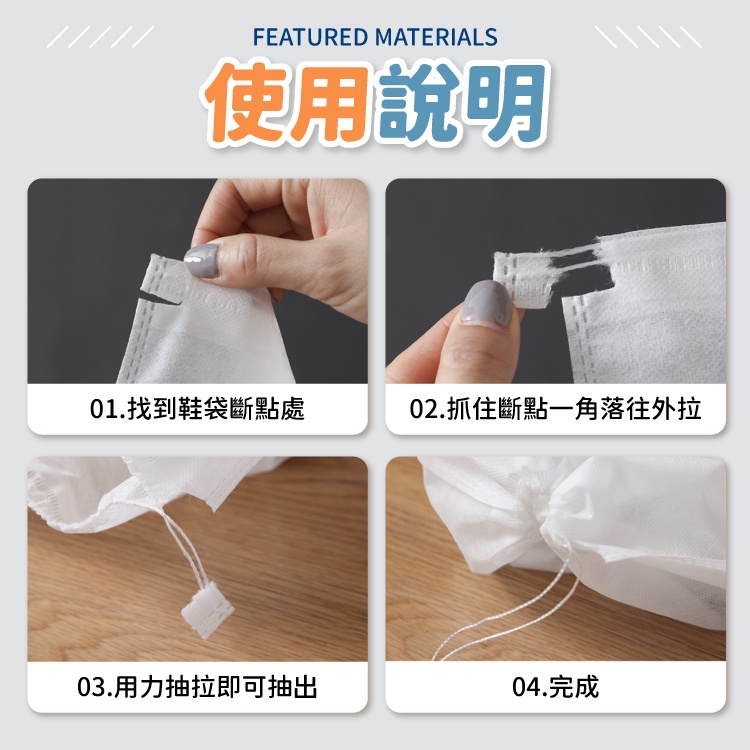 FEATURED MATERIALS

使用說明

01.找到鞋袋斷點處

02.抓住斷點一角落往外拉

03.用力抽拉即可抽出

04.完成