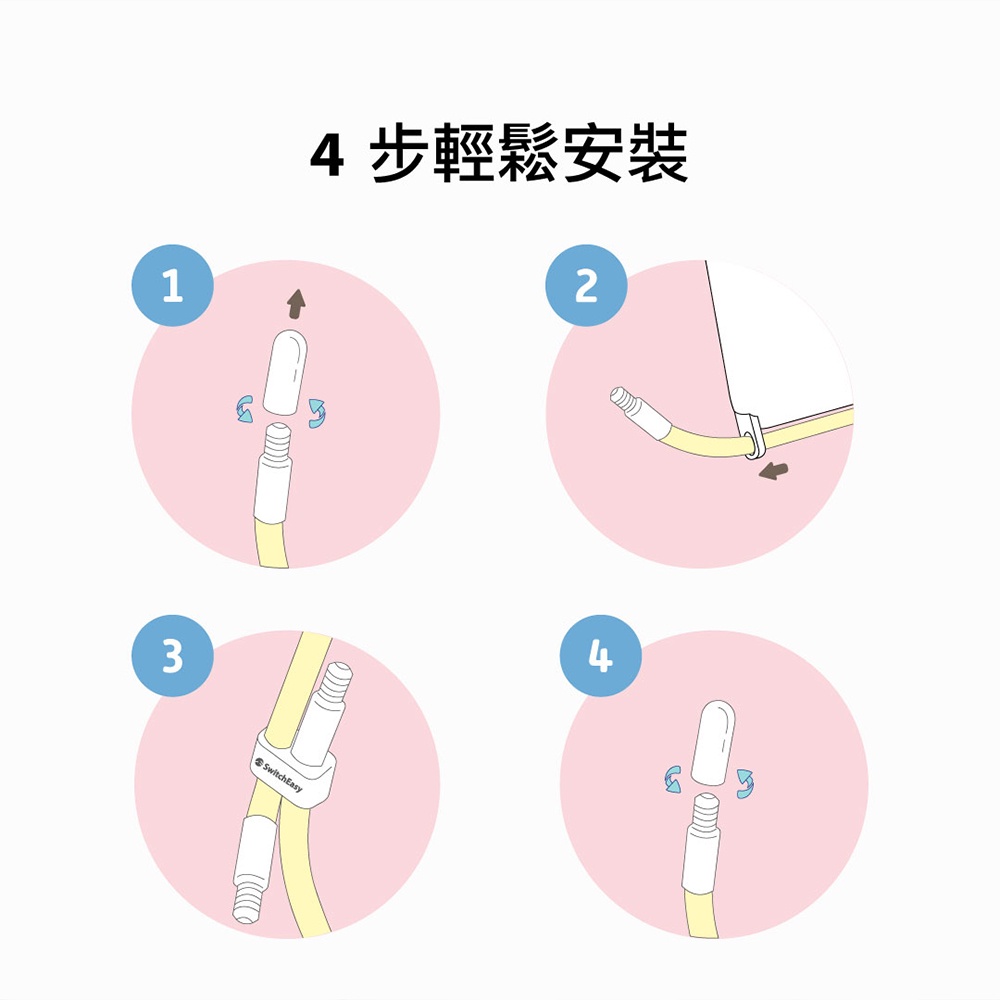 4 步輕鬆安裝

1

2

3

SwitchEasy

4