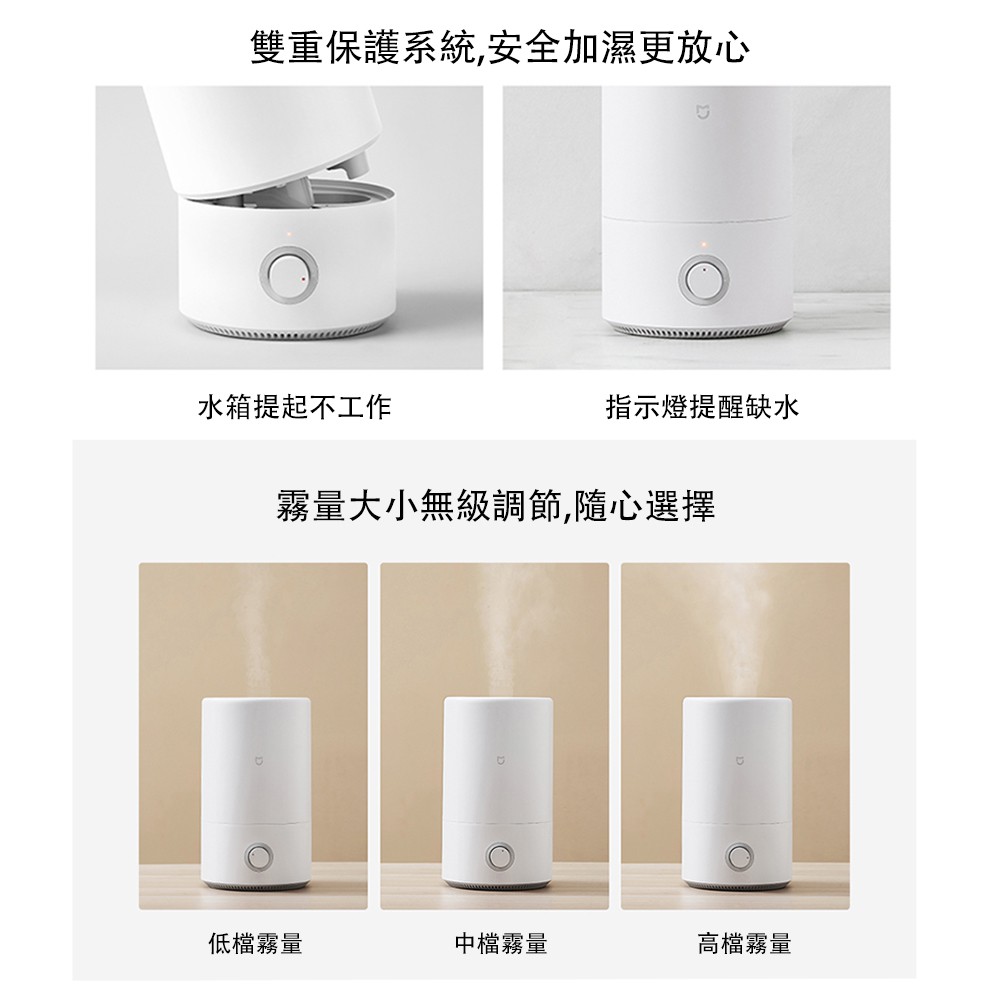 雙重保護系統,安全加濕更放心

水箱提起不工作

指示燈提醒缺水

霧量大小無級調節,隨心選擇

低檔霧量

中檔霧量

高檔霧量