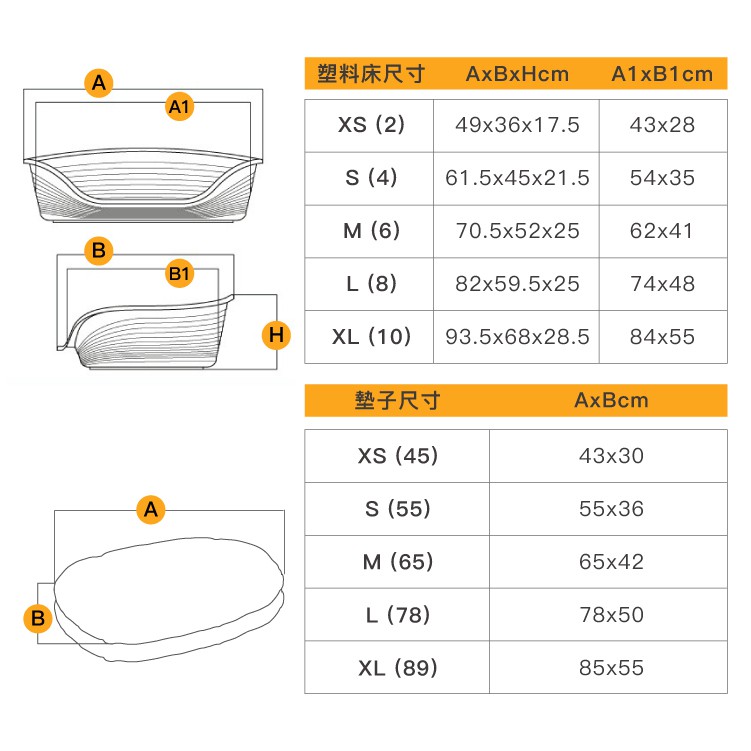 A
A1
B
B1
H

| 塑料床尺寸 | AxBxHcm | A1xB1cm |
|---|---|---|
| XS (2) | 49x36x17.5 | 43x28 |
| S (4) | 61.5x45x21.5 | 54x35 |
| M (6) | 70.5x52x25 | 62x41 |
| L (8) | 82x59.5x25 | 74x48 |
| XL (10) | 93.5x68x28.5 | 84x55 |

A
B

| 墊子尺寸 | AxBcm |
|---|---|
| XS (45) | 43x30 |
| S (55) | 55x36 |
| M (65) | 65x42 |
| L (78) | 78x50 |
| XL (89) | 85x55 |