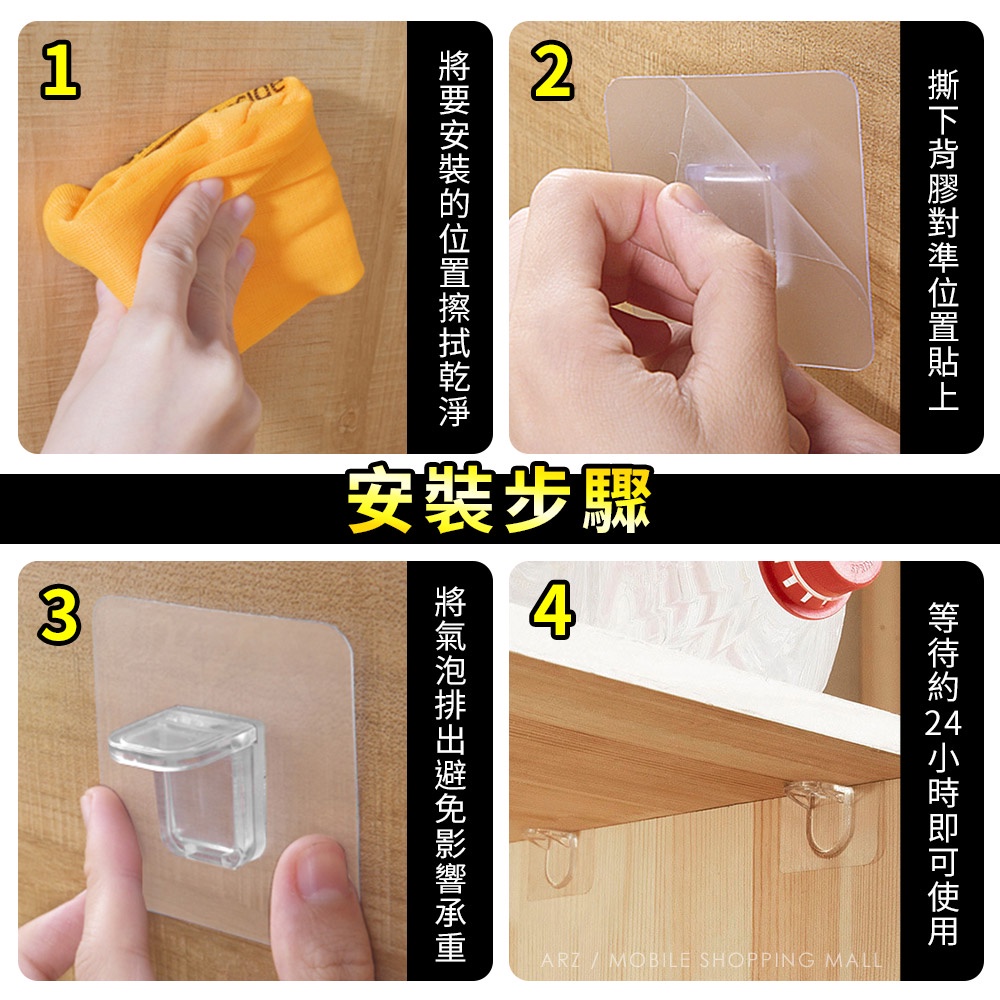 1
將要安裝的位置擦拭乾淨

2
撕下背膠對準位置貼上

安裝步驟

3
將氣泡排出避免影響承重

4
等待約24小時即可使用

ARZ / MOBILE SHOPPING MALL