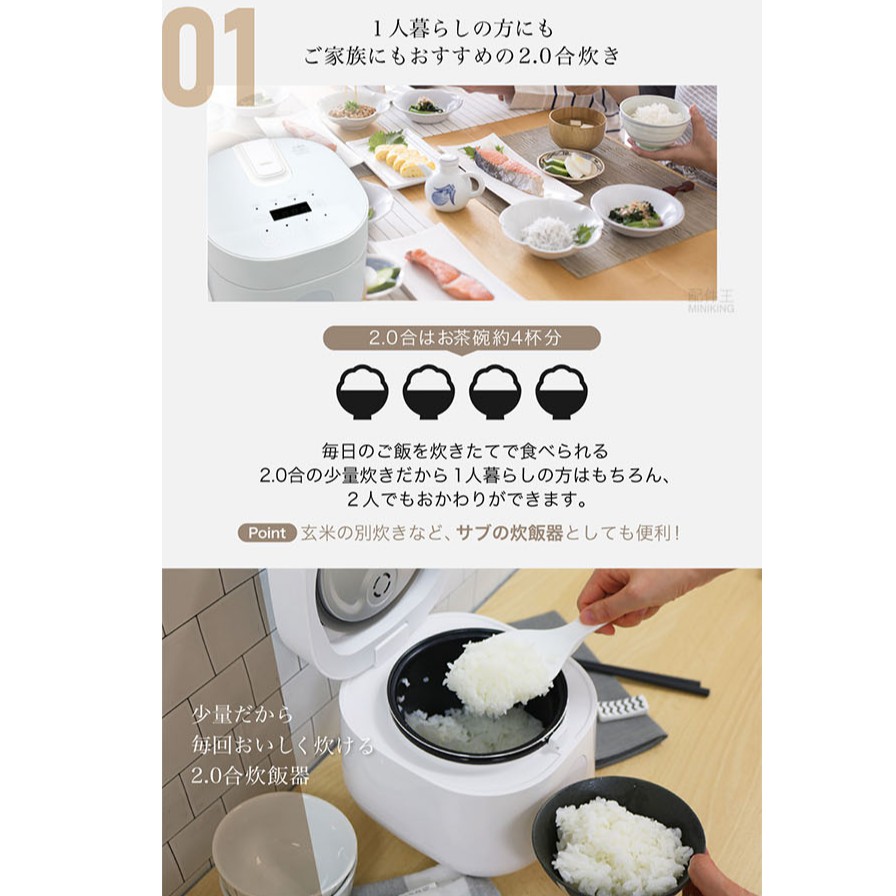 01

1人暮らしの方にも
ご家族にもおすすめの2.0合炊き

MINIKING

2.0合はお茶碗約4杯分

毎日のご飯を炊きたてで食べられる
2.0合の少量炊きだから1人暮らしの方はもちろん、
2人でもおかわりができます。

Point 玄米の別炊きなど、サブの炊飯器としても便利!

少量だから
毎回おいしく炊ける
2.0合炊飯器