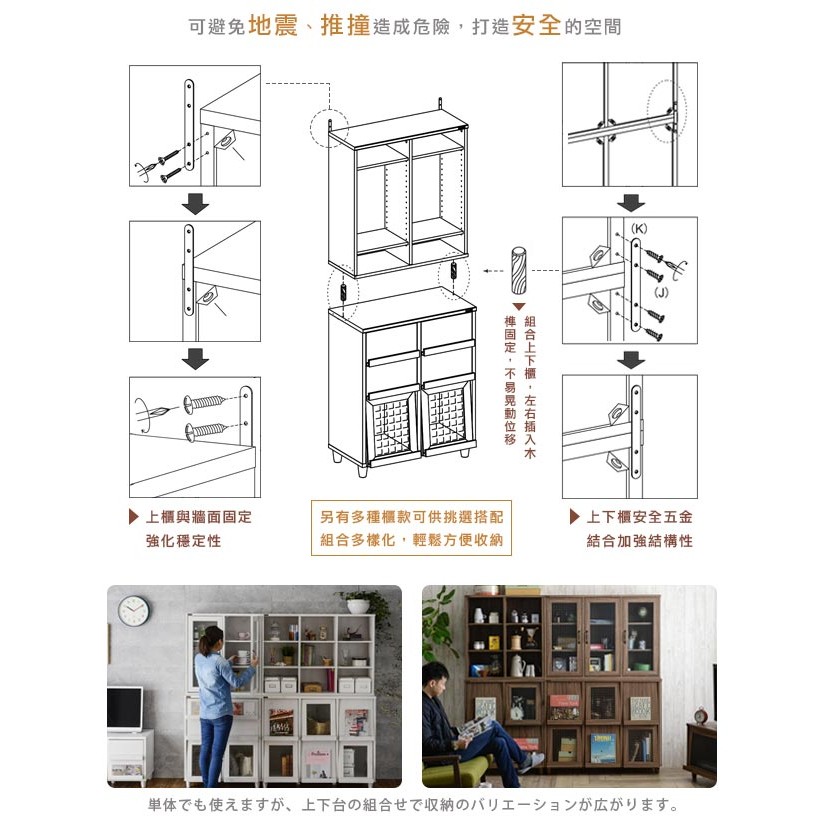 可避免地震、推撞造成危險，打造安全的空間

(K)

(J)

組合上下櫃，左右插入木榫固定，不易晃動位移

上櫃與牆面固定
強化穩定性

另有多種櫃款可供挑選搭配
組合多樣化，輕鬆方便收納

上下櫃安全五金
結合加強結構性

単体でも使えますが、上下台の組合せで収納のバリエーションが広がります。