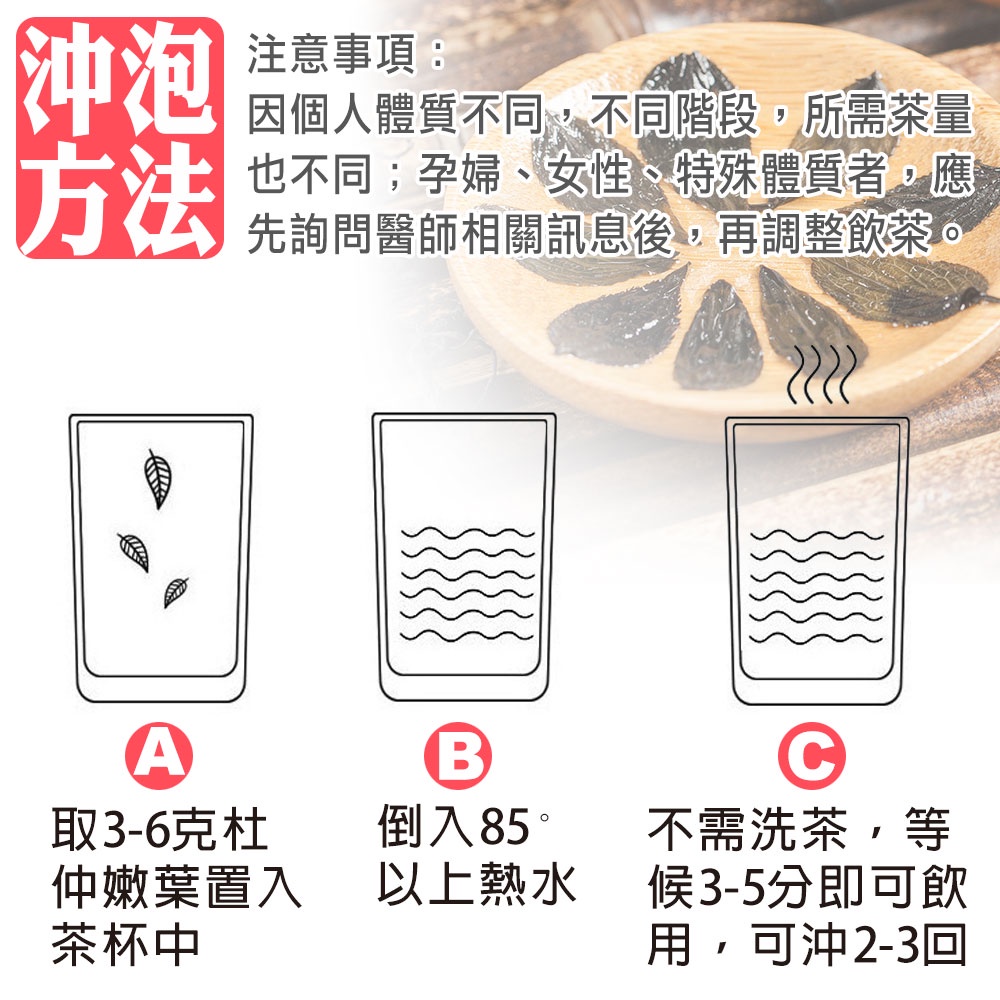 沖泡方法

注意事項：
因個人體質不同，不同階段，所需茶量也不同；孕婦、女性、特殊體質者，應先詢問醫師相關訊息後，再調整飲茶。

A
取3-6克杜仲嫩葉置入茶杯中

B
倒入85°以上熱水

C
不需洗茶，等候3-5分即可飲用，可沖2-3回