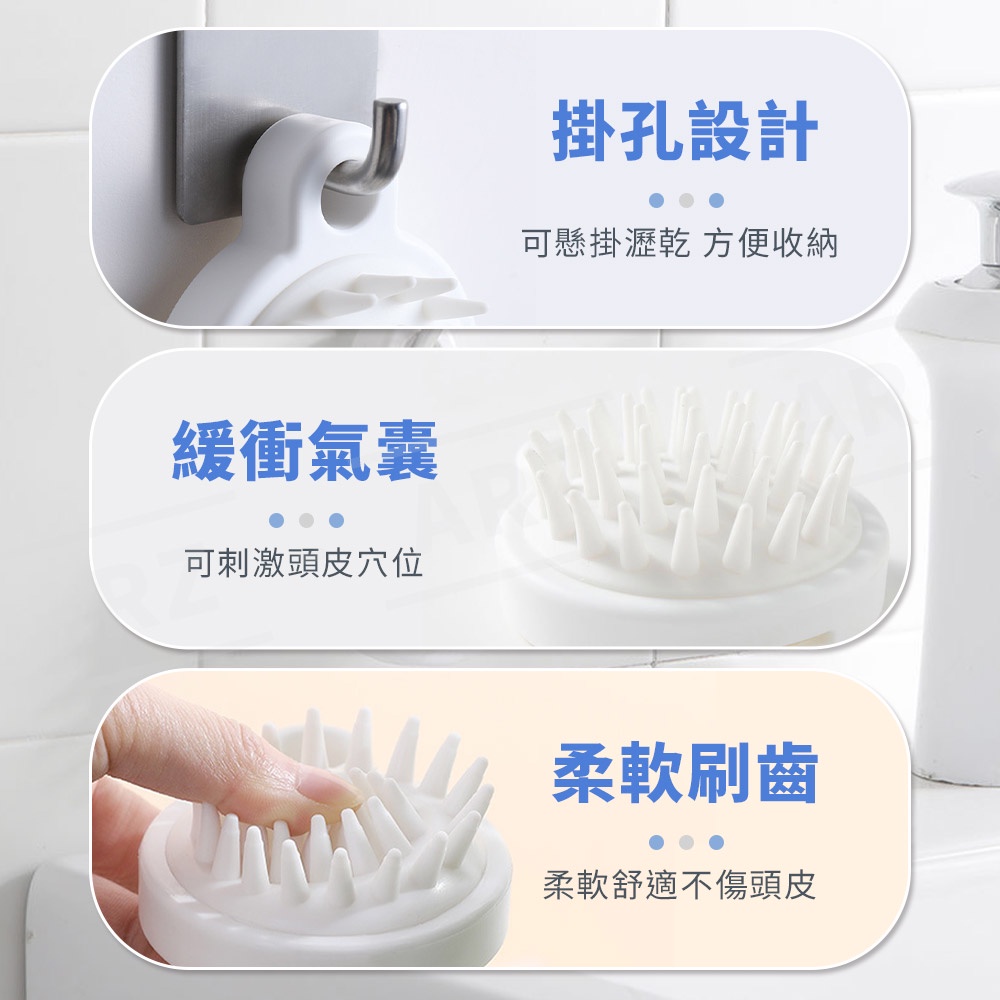 掛孔設計

可懸掛瀝乾 方便收納

緩衝氣囊

可刺激頭皮穴位

柔軟刷齒

柔軟舒適不傷頭皮