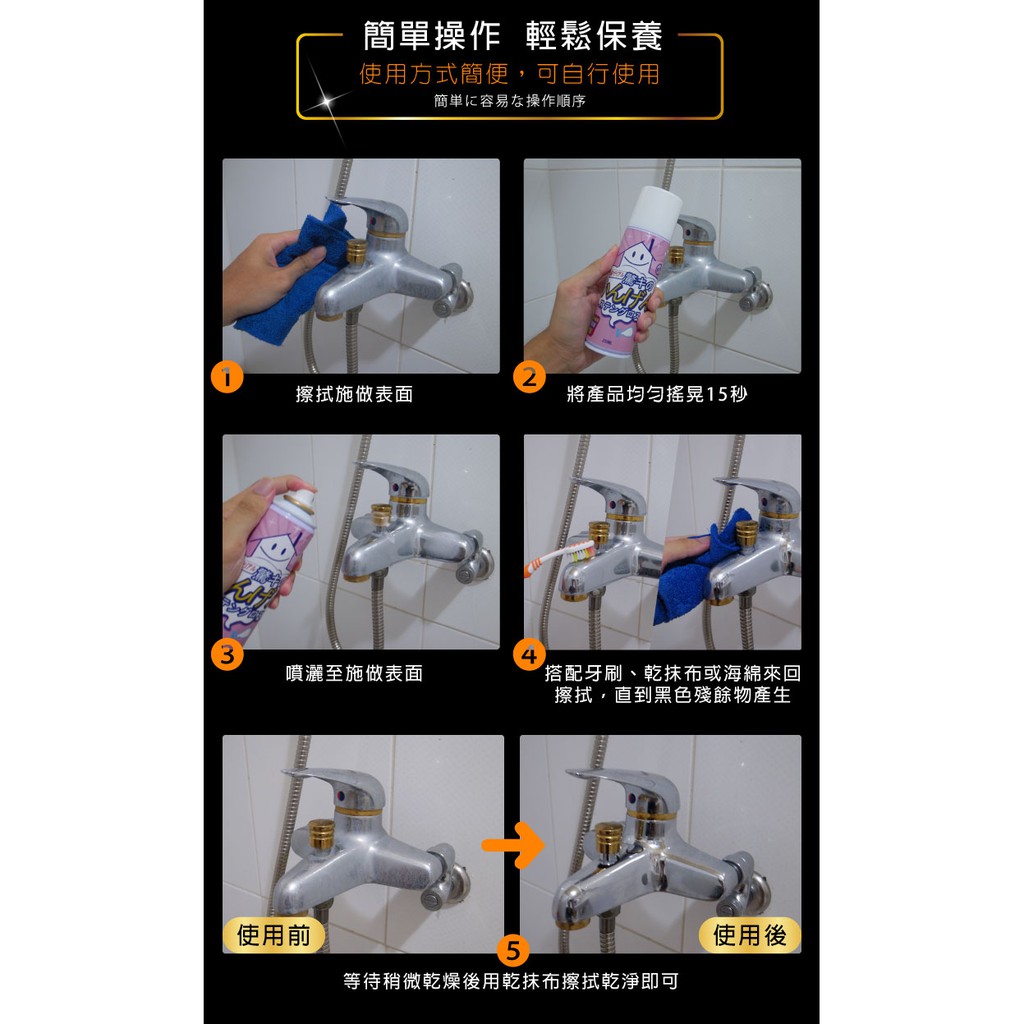 簡單操作　輕鬆保養
使用方式簡便，可自行使用
簡単に容易な操作順序

1
擦拭施做表面

2
將產品均勻搖晃15秒

3
噴灑至施做表面

4
搭配牙刷、乾抹布或海綿來回擦拭，直到黑色殘餘物產生

使用前
使用後

5
等待稍微乾燥後用乾抹布擦拭乾淨即可