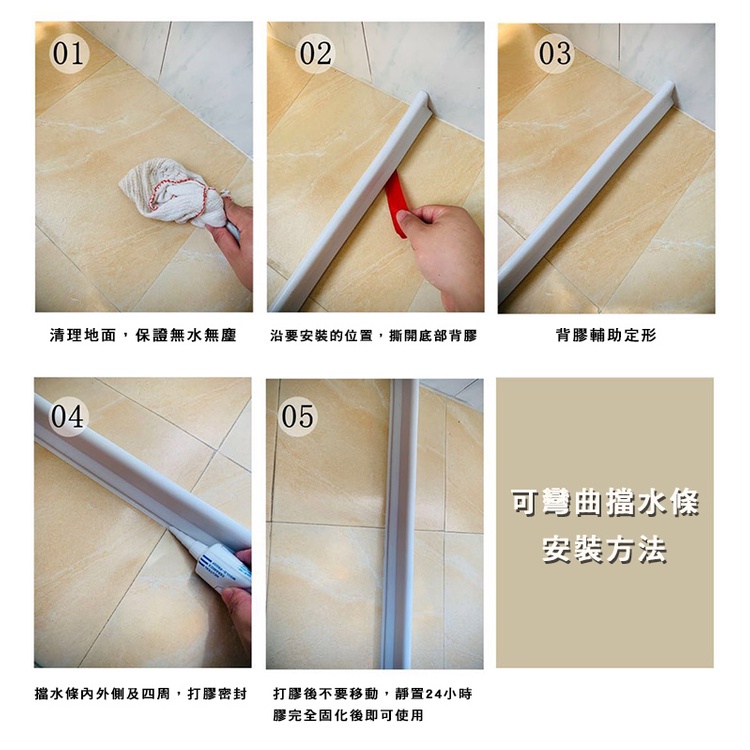 01

清理地面，保證無水無塵

02

沿要安裝的位置，撕開底部背膠

03

背膠輔助定形

04

擋水條內外側及四周，打膠密封

05

打膠後不要移動，靜置24小時
膠完全固化後即可使用

可彎曲擋水條
安裝方法