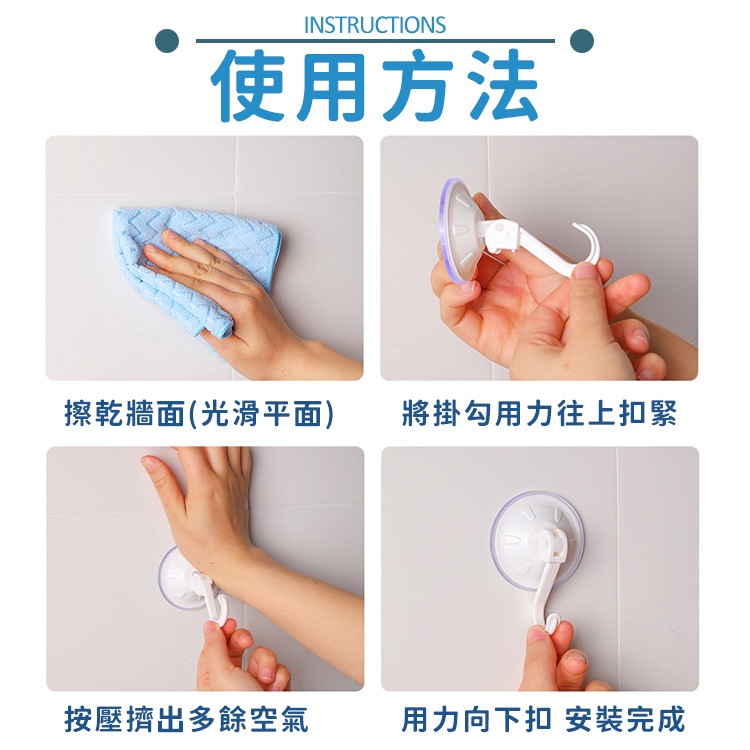 INSTRUCTIONS

使用方法

擦乾牆面(光滑平面)

將掛勾用力往上扣緊

按壓擠出多餘空氣

用力向下扣 安裝完成