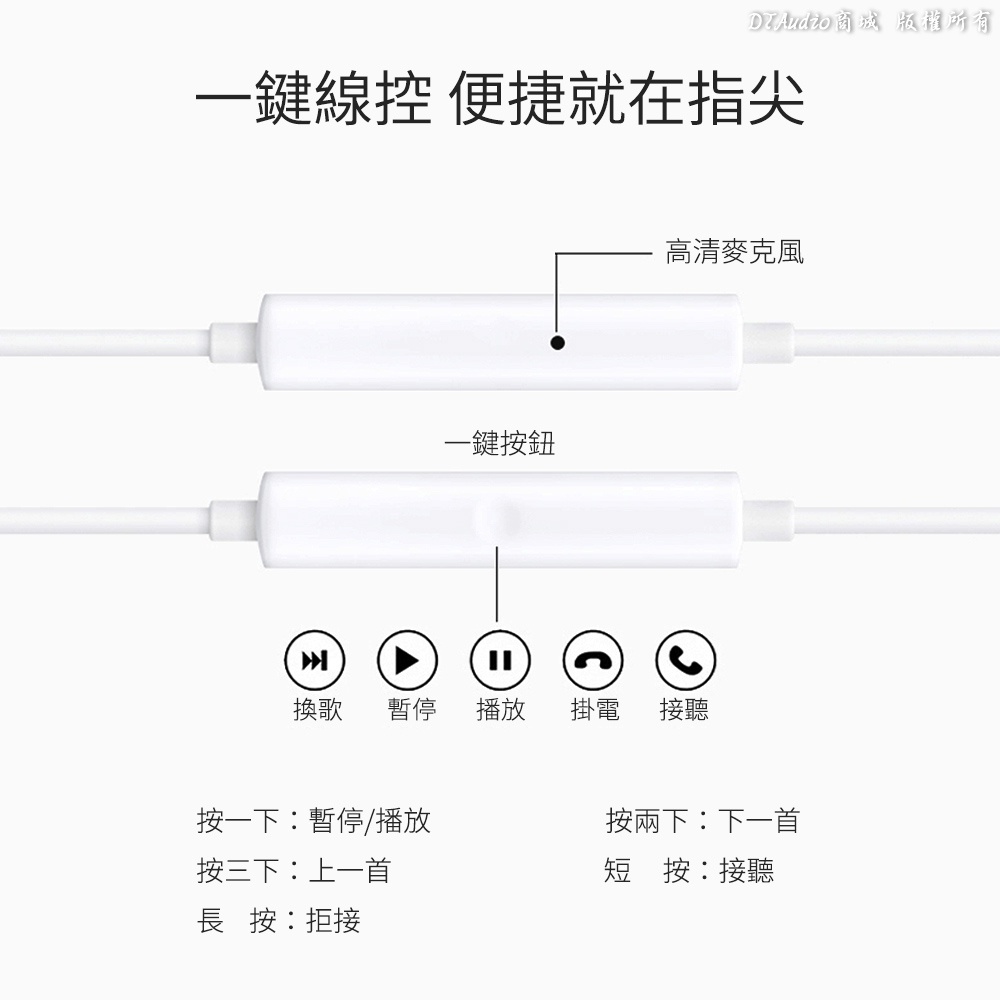 DTAudio商城 版權所有

一鍵線控 便捷就在指尖

高清麥克風

一鍵按鈕

換歌 暫停 播放 掛電 接聽

按一下：暫停/播放

按三下：上一首

長 按：拒接

按兩下：下一首

短 按：接聽