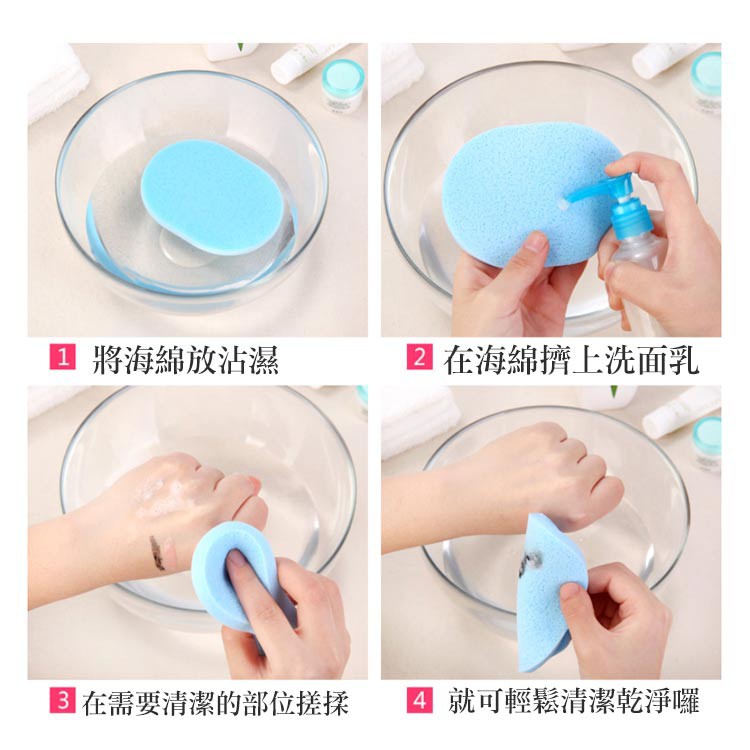 1 將海綿放沾濕

2 在海綿擠上洗面乳

3 在需要清潔的部位搓揉

4 就可輕鬆清潔乾淨囉