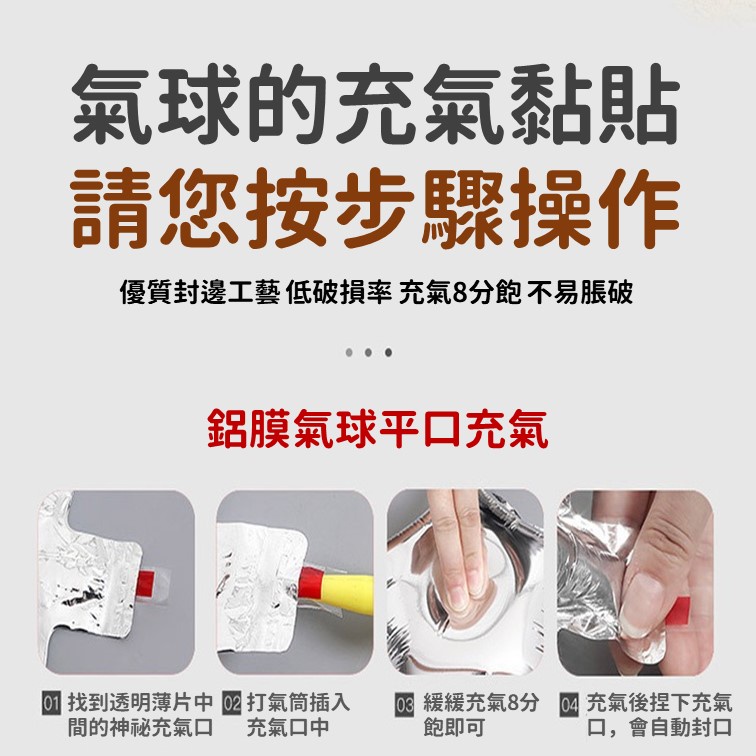 氣球的充氣黏貼
請您按步驟操作

優質封邊工藝 低破損率 充氣8分飽 不易脹破

鋁膜氣球平口充氣

01 找到透明薄片中間的神祕充氣口

02 打氣筒插入充氣口中

03 緩緩充氣8分飽即可

04 充氣後捏下充氣口，會自動封口