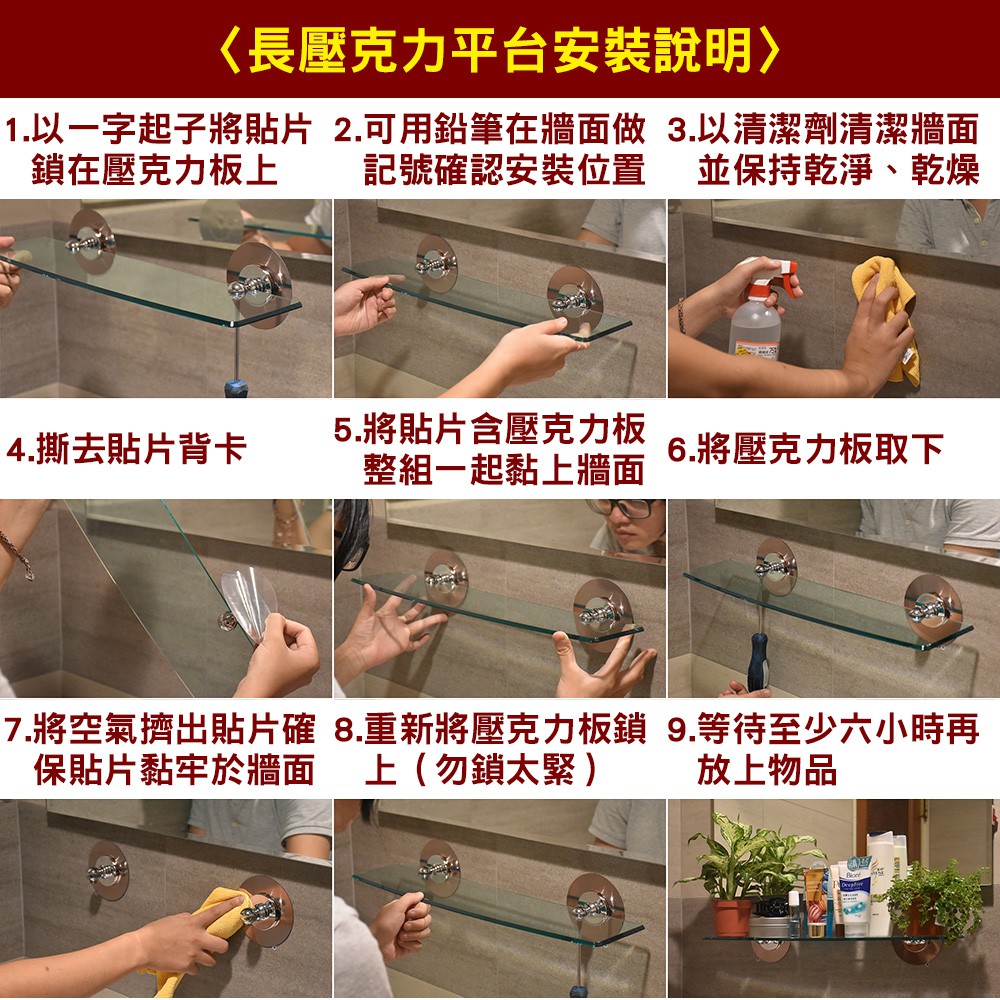 〈長壓克力平台安裝說明〉

1.以一字起子將貼片鎖在壓克力板上

2.可用鉛筆在牆面做記號確認安裝位置

3.以清潔劑清潔牆面並保持乾淨、乾燥

4.撕去貼片背卡

5.將貼片含壓克力板整組一起黏上牆面

6.將壓克力板取下

7.將空氣擠出貼片確保貼片黏牢於牆面

8.重新將壓克力板鎖上（勿鎖太緊）

9.等待至少六小時再放上物品