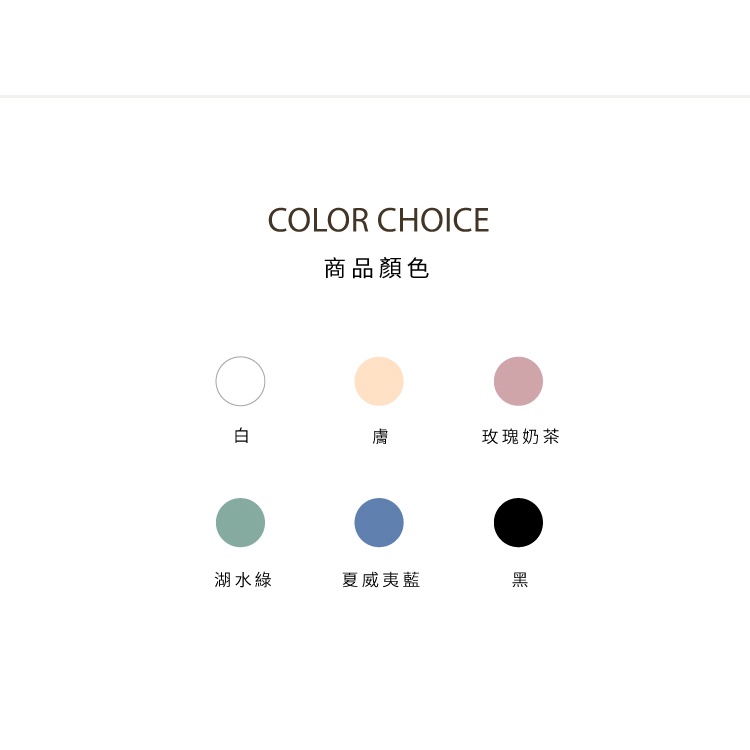 COLOR CHOICE

商品顏色

白 膚 玫瑰奶茶

湖水綠 夏威夷藍 黑