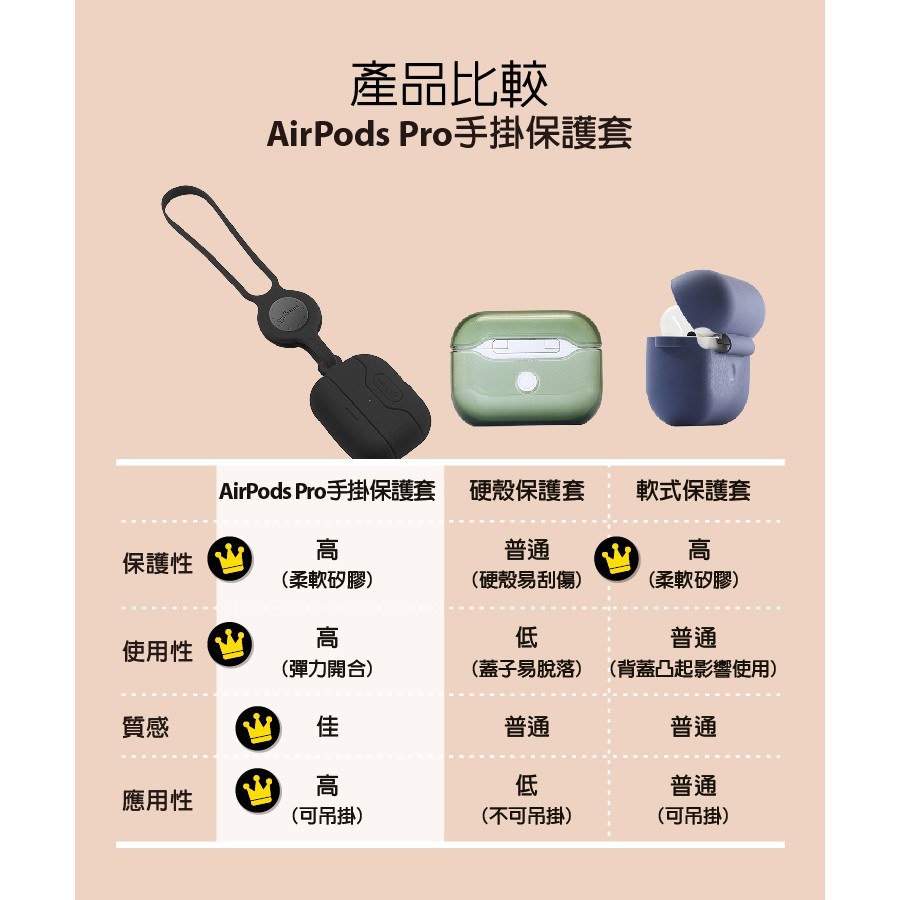 產品比較
AirPods Pro手掛保護套

|  | AirPods Pro手掛保護套 | 硬殼保護套 | 軟式保護套 |
|---|---|---|---|
| 保護性 | 高 (柔軟矽膠) | 普通 (硬殼易刮傷) | 高 (柔軟矽膠) |
| 使用性 | 高 (彈力開合) | 低 (蓋子易脫落) | 普通 (背蓋凸起影響使用) |
| 質感 | 佳 | 普通 | 普通 |
| 應用性 | 高 (可吊掛) | 低 (不可吊掛) | 普通 (可吊掛) |