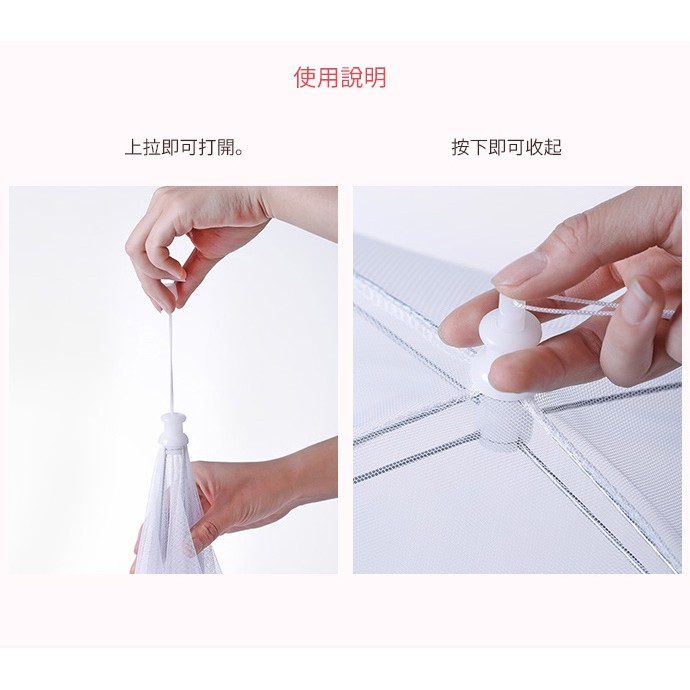 使用說明

上拉即可打開。

按下即可收起