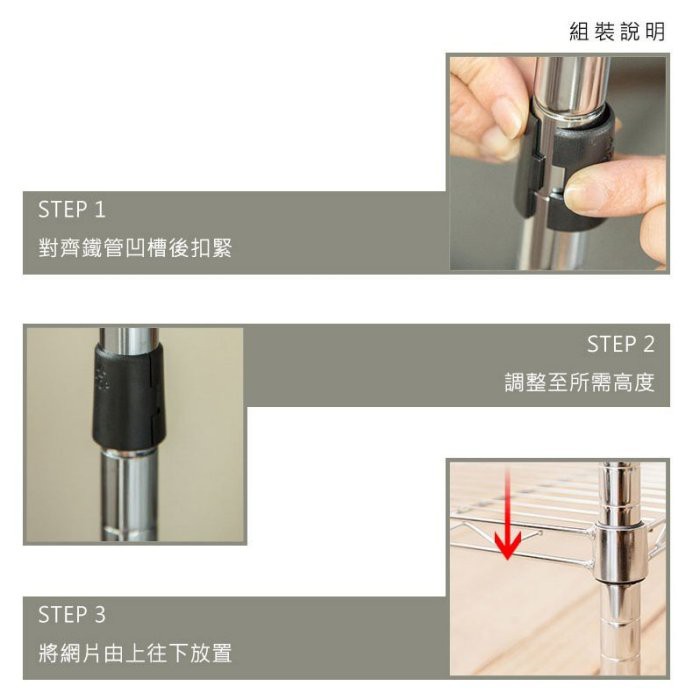 組裝說明

STEP 1
對齊鐵管凹槽後扣緊

STEP 2
調整至所需高度

STEP 3
將網片由上往下放置