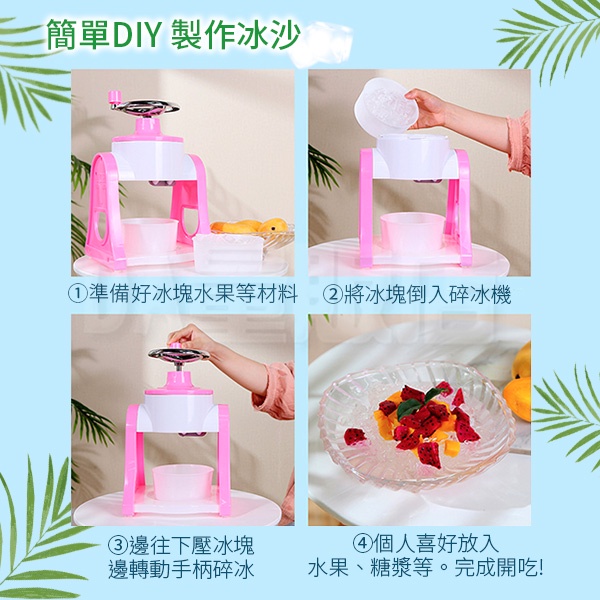 簡單DIY 製作冰沙

①準備好冰塊水果等材料

②將冰塊倒入碎冰機

③邊往下壓冰塊
邊轉動手柄碎冰

④個人喜好放入
水果、糖漿等。完成開吃!