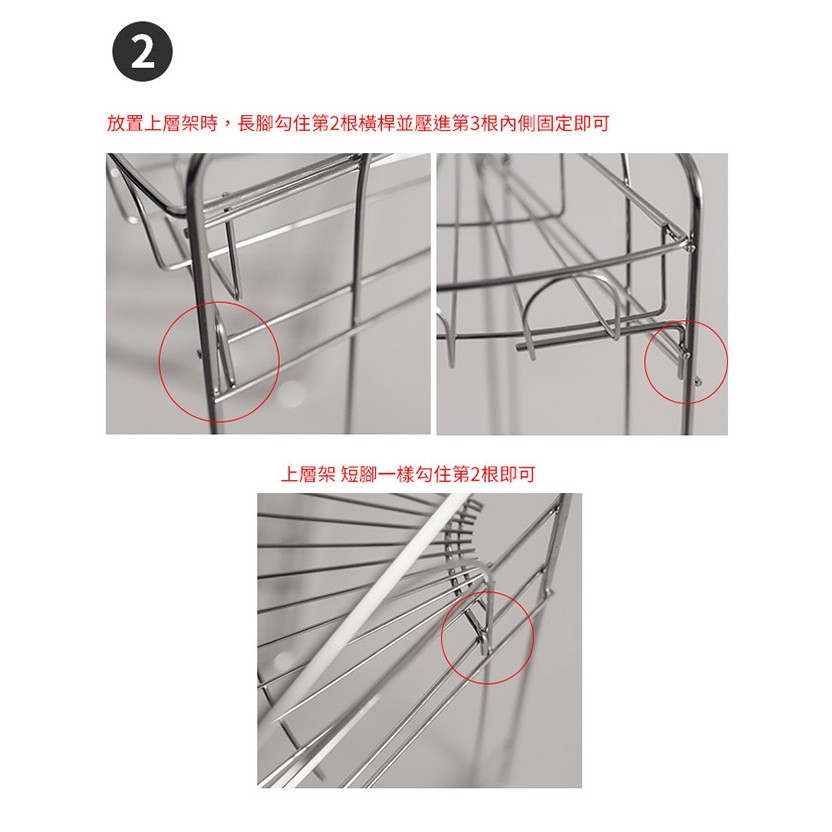 2

放置上層架時，長腳勾住第2根橫桿並壓進第3根內側固定即可

上層架 短腳一樣勾住第2根即可