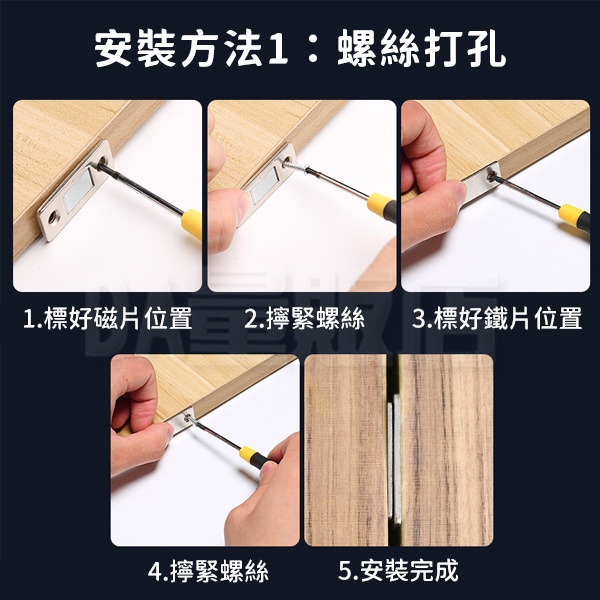 安裝方法1：螺絲打孔

1.標好磁片位置

2.擰緊螺絲

3.標好鐵片位置

DA量販店

4.擰緊螺絲

5.安裝完成