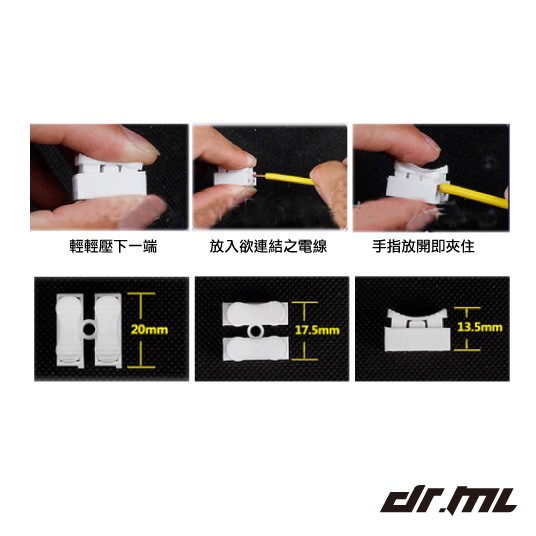 輕輕壓下一端

放入欲連結之電線

手指放開即夾住

20mm

17.5mm

13.5mm

dr.ml