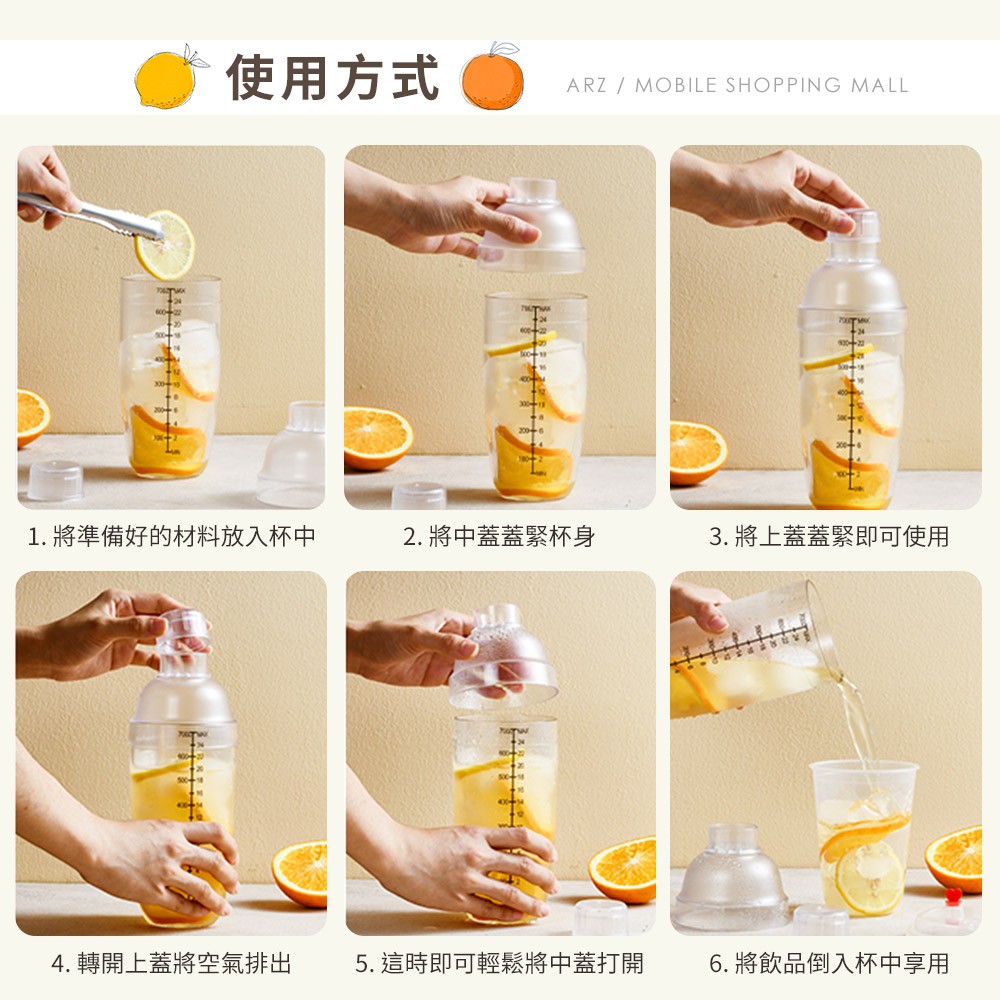 使用方式

ARZ / MOBILE SHOPPING MALL

1. 將準備好的材料放入杯中

2. 將中蓋蓋緊杯身

3. 將上蓋蓋緊即可使用

4. 轉開上蓋將空氣排出

5. 這時即可輕鬆將中蓋打開

6. 將飲品倒入杯中享用