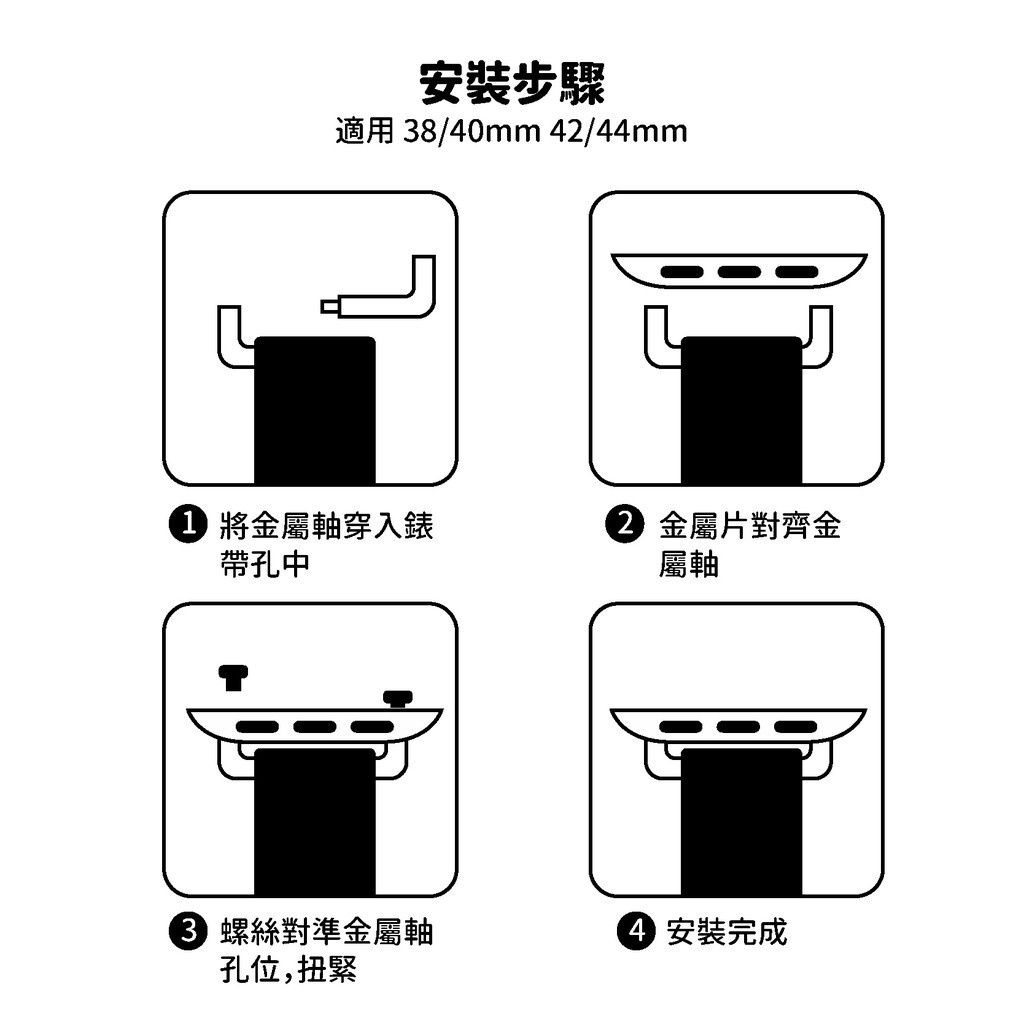 安裝步驟
適用 38/40mm 42/44mm

1 將金屬軸穿入錶帶孔中

2 金屬片對齊金屬軸

3 螺絲對準金屬軸孔位，扭緊

4 安裝完成