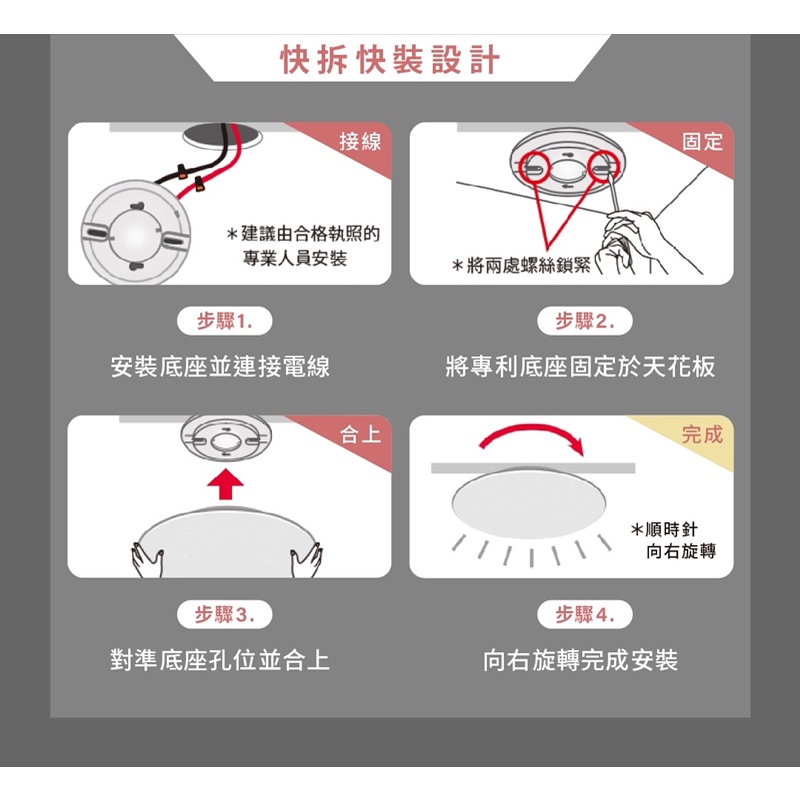 快拆快裝設計

接線

＊建議由合格執照的專業人員安裝

步驟1.

安裝底座並連接電線

固定

＊將兩處螺絲鎖緊

步驟2.

將專利底座固定於天花板

合上

步驟3.

對準底座孔位並合上

完成

＊順時針向右旋轉

步驟4.

向右旋轉完成安裝