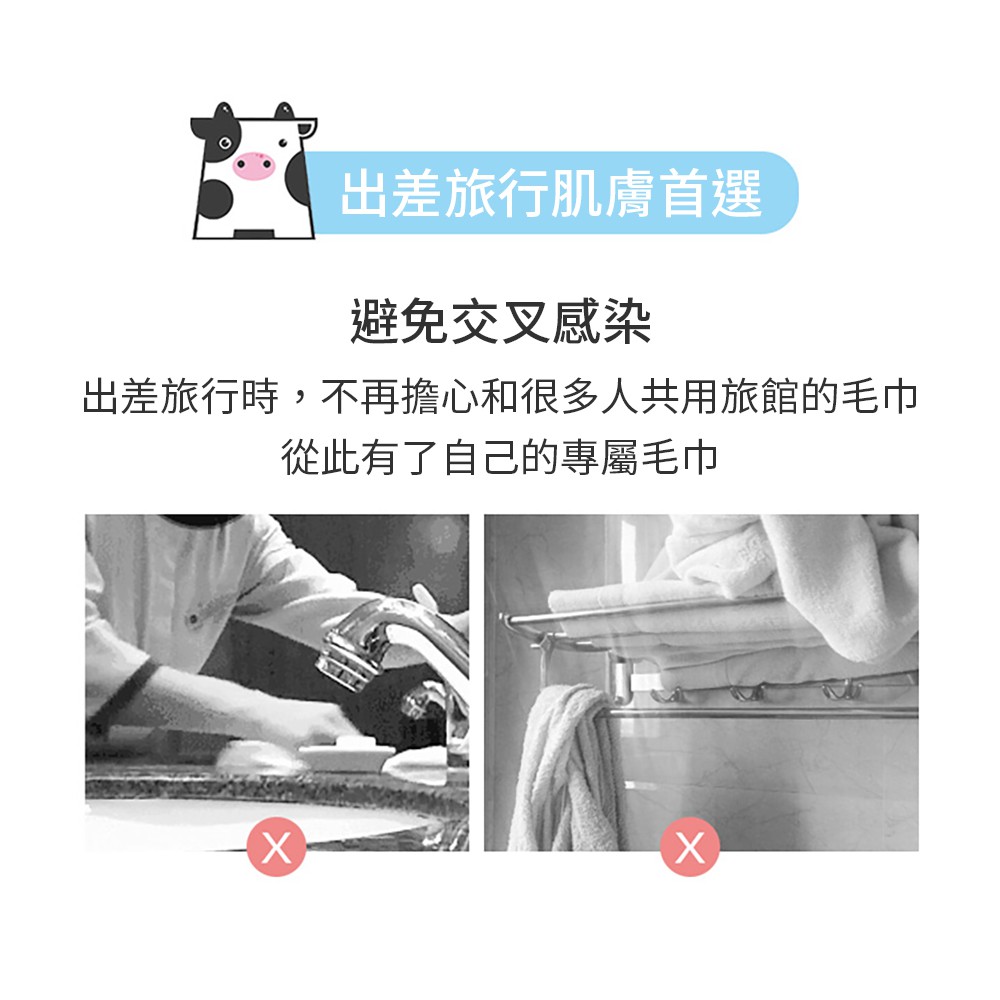 出差旅行肌膚首選

避免交叉感染

出差旅行時，不再擔心和很多人共用旅館的毛巾
從此有了自己的專屬毛巾

X

X