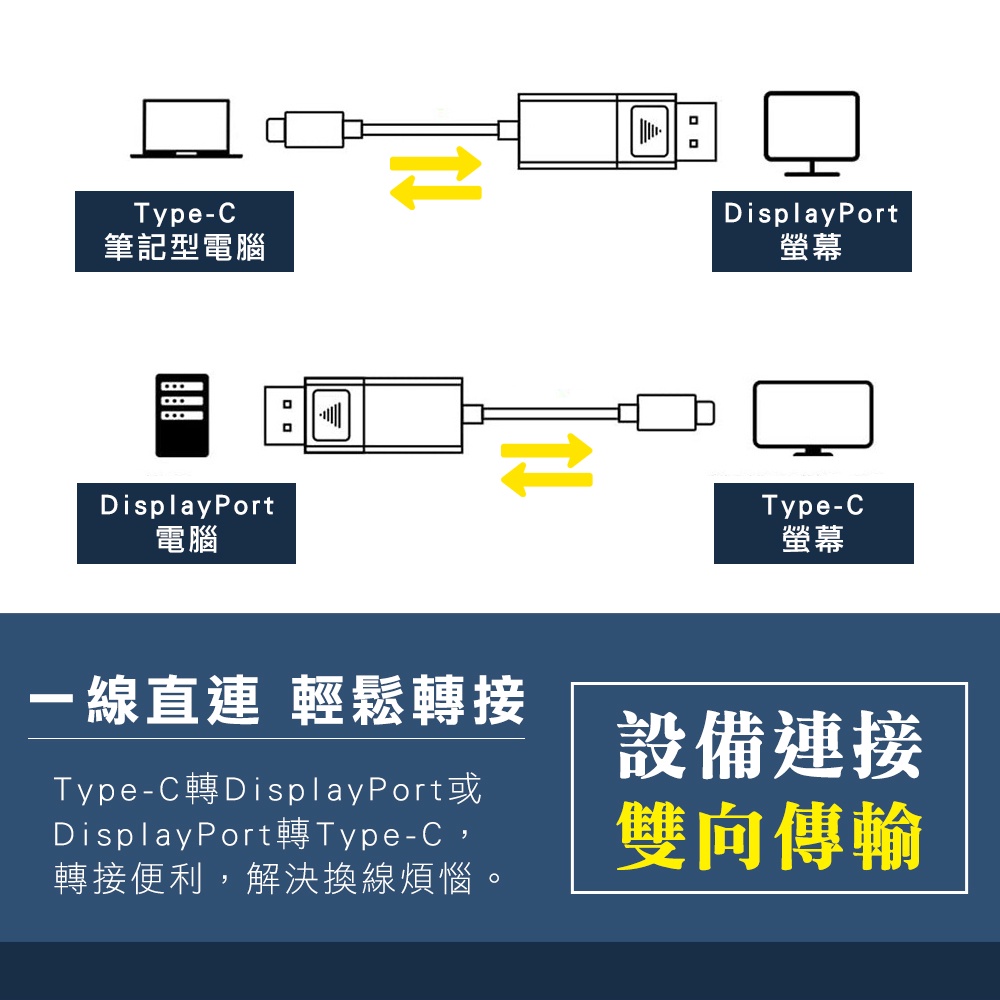 Type-C
筆記型電腦

DisplayPort
螢幕

DisplayPort
電腦

Type-C
螢幕

一線直連 輕鬆轉接

Type-C轉DisplayPort或DisplayPort轉Type-C，轉接便利，解決換線煩惱。

設備連接
雙向傳輸