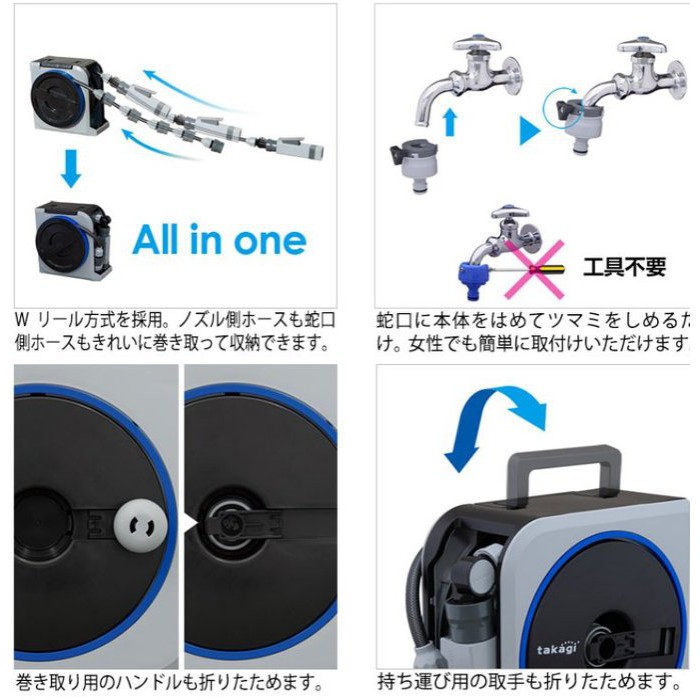 All in one

W リール方式を採用。ノズル側ホースも蛇口側ホースもきれいに巻き取って収納できます。

工具不要

蛇口に本体をはめてツマミをしめるだけ。女性でも簡単に取付けいただけます

巻き取り用のハンドルも折りたためます。

takagi

持ち運び用の取手も折りたためます。