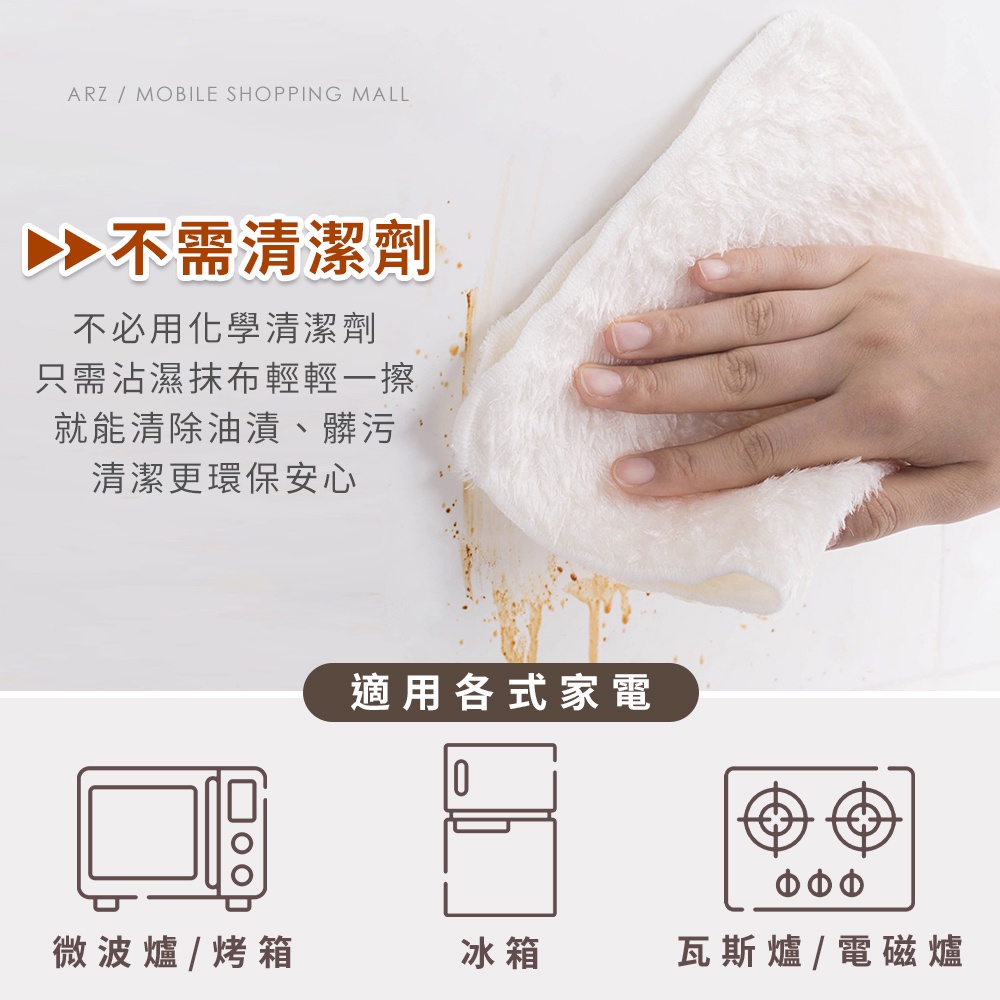 ARZ / MOBILE SHOPPING MALL

不需清潔劑

不必用化學清潔劑
只需沾濕抹布輕輕一擦
就能清除油漬、髒污
清潔更環保安心

適用各式家電

微波爐/烤箱

冰箱

瓦斯爐/電磁爐