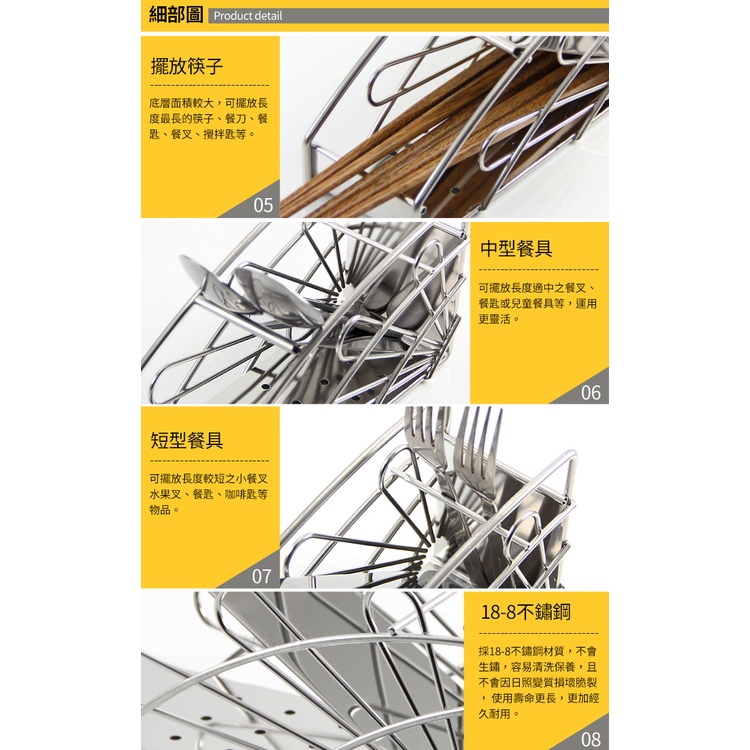 細部圖 Product detail

擺放筷子

底層面積較大，可擺放長度最長的筷子、餐刀、餐匙、餐叉、攪拌匙等。

05

中型餐具

可擺放長度適中之餐叉、餐匙或兒童餐具等，運用更靈活。

06

短型餐具

可擺放長度較短之小餐叉水果叉、餐匙、咖啡匙等物品。

07

18-8不鏽鋼

採18-8不鏽鋼材質，不會生鏽，容易清洗保養，且不會因日照變質損壞脆裂，使用壽命更長，更加經久耐用。

08