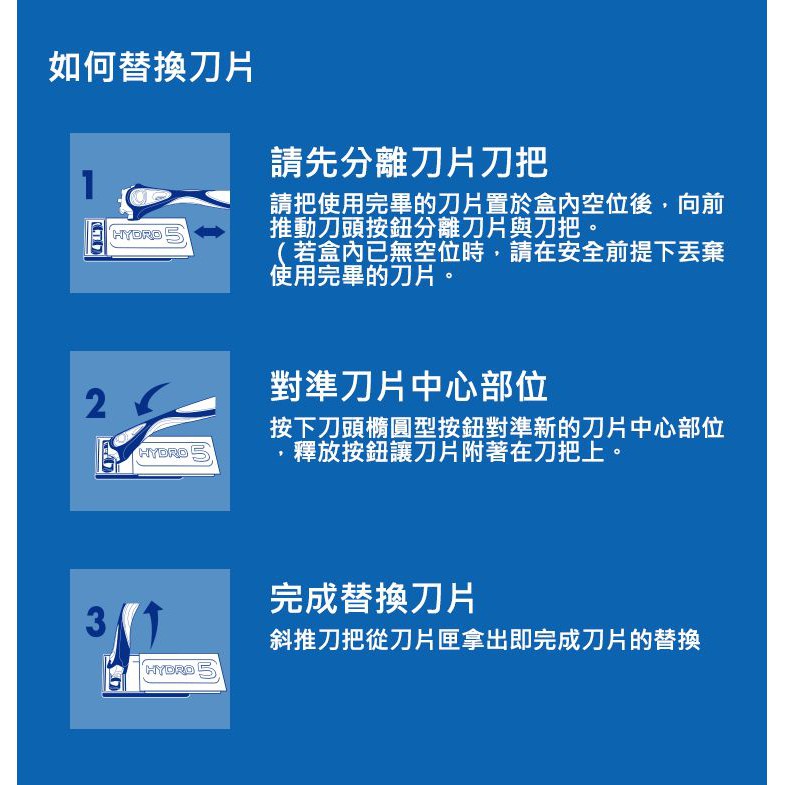 如何替換刀片

1
HYDRO 5

請先分離刀片刀把

請把使用完畢的刀片置於盒內空位後，向前推動刀頭按鈕分離刀片與刀把。
（若盒內已無空位時，請在安全前提下丟棄使用完畢的刀片。

2
HYDRO 5

對準刀片中心部位

按下刀頭橢圓型按鈕對準新的刀片中心部位，釋放按鈕讓刀片附著在刀把上。

3
HYDRO 5

完成替換刀片

斜推刀把從刀片匣拿出即完成刀片的替換