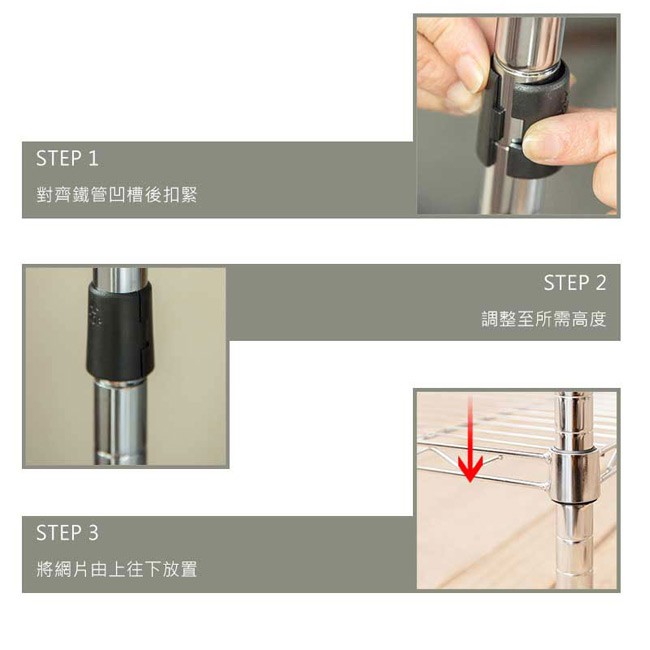 STEP 1
對齊鐵管凹槽後扣緊

STEP 2
調整至所需高度

STEP 3
將網片由上往下放置