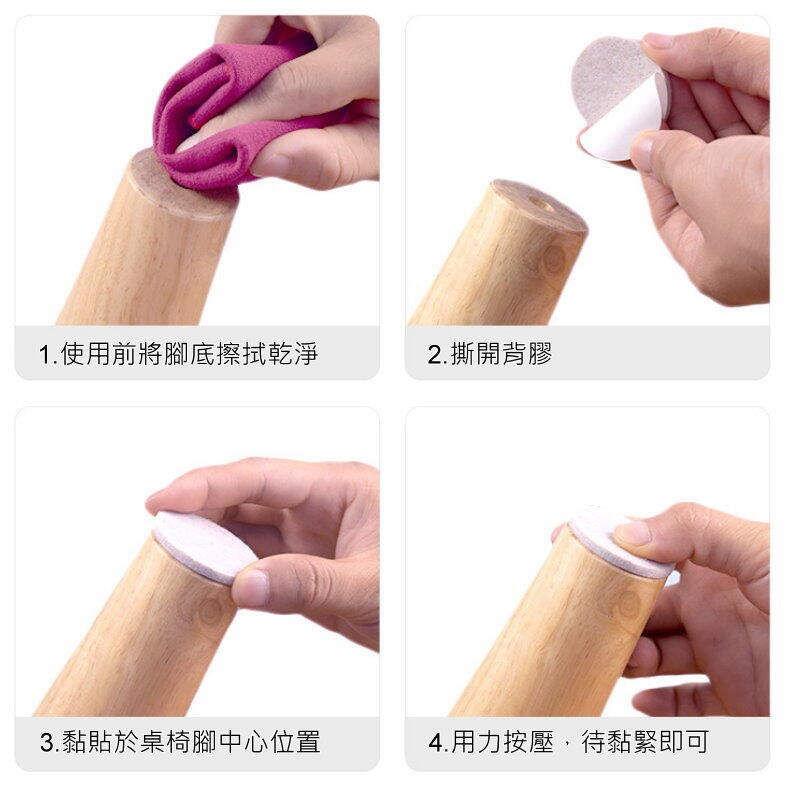 1.使用前將腳底擦拭乾淨

2.撕開背膠

3.黏貼於桌椅腳中心位置

4.用力按壓，待黏緊即可