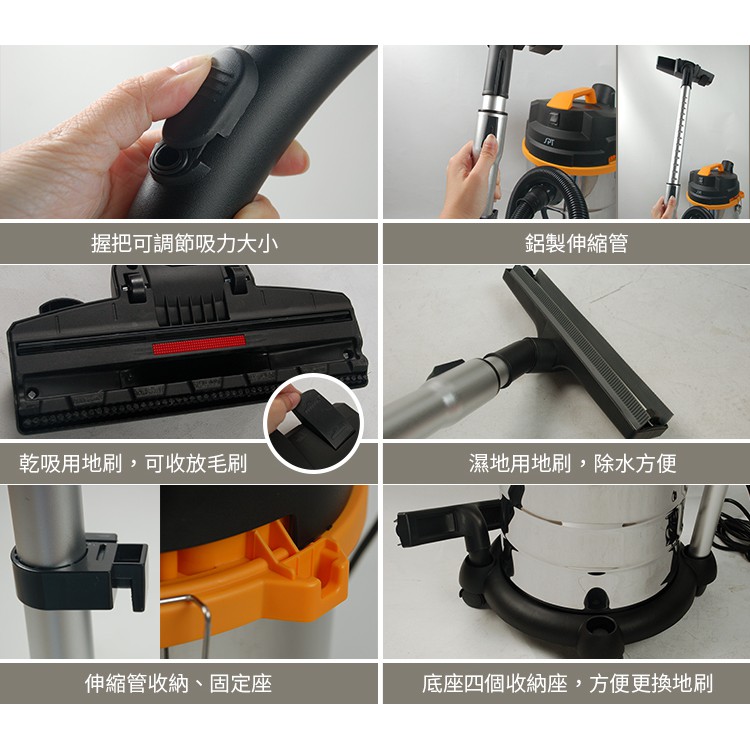 SPT

握把可調節吸力大小

鋁製伸縮管

乾吸用地刷，可收放毛刷

濕地用地刷，除水方便

伸縮管收納、固定座

底座四個收納座，方便更換地刷