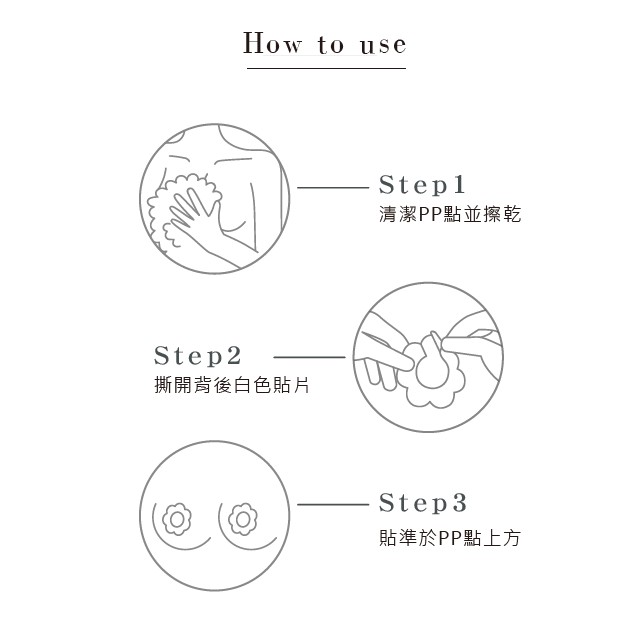 How to use

Step1
清潔PP點並擦乾

Step2
撕開背後白色貼片

Step3
貼準於PP點上方