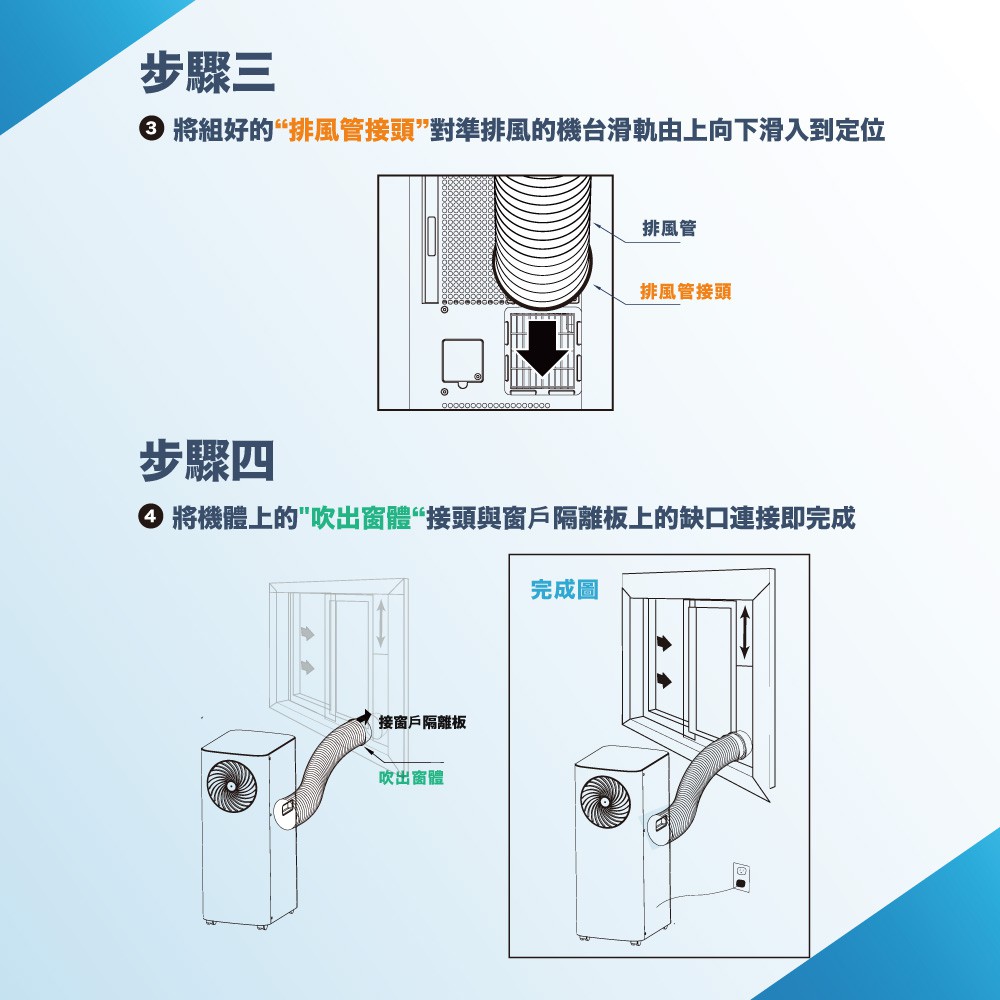 步驟三

❸ 將組好的“排風管接頭”對準排風的機台滑軌由上向下滑入到定位

排風管

排風管接頭

步驟四

❹ 將機體上的"吹出窗體“接頭與窗戶隔離板上的缺口連接即完成

接窗戶隔離板

吹出窗體

完成圖